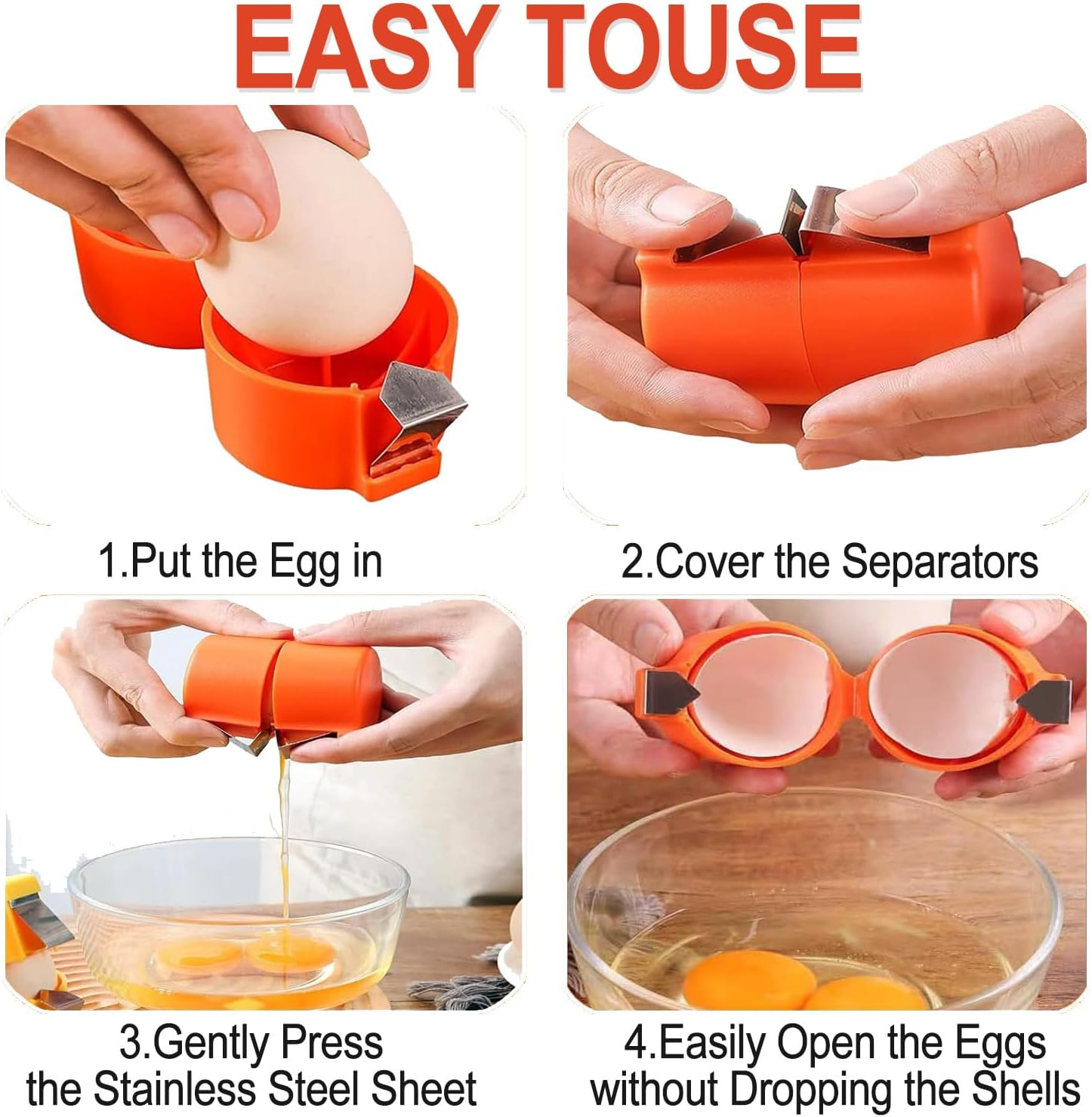 EASY TOUSE

1.Put the Egg in

2.Cover the Separators

3.Gently Press the Stainless Steel Sheet

4.Easily Open the Eggs without Dropping the Shells