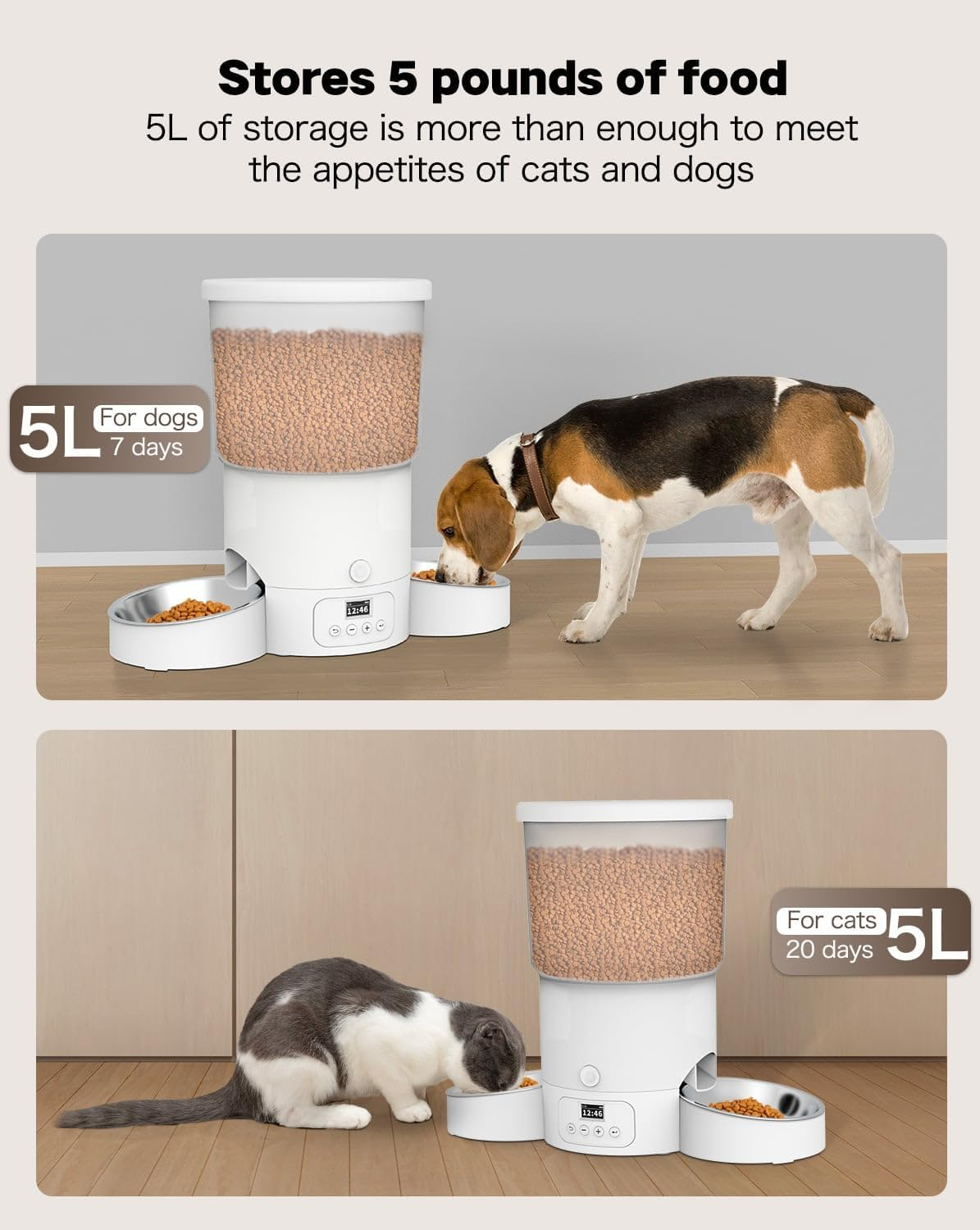 Stores 5 pounds of food

5L of storage is more than enough to meet the appetites of cats and dogs

5L For dogs 7 days

12:46

For cats 20 days 5L

12:46