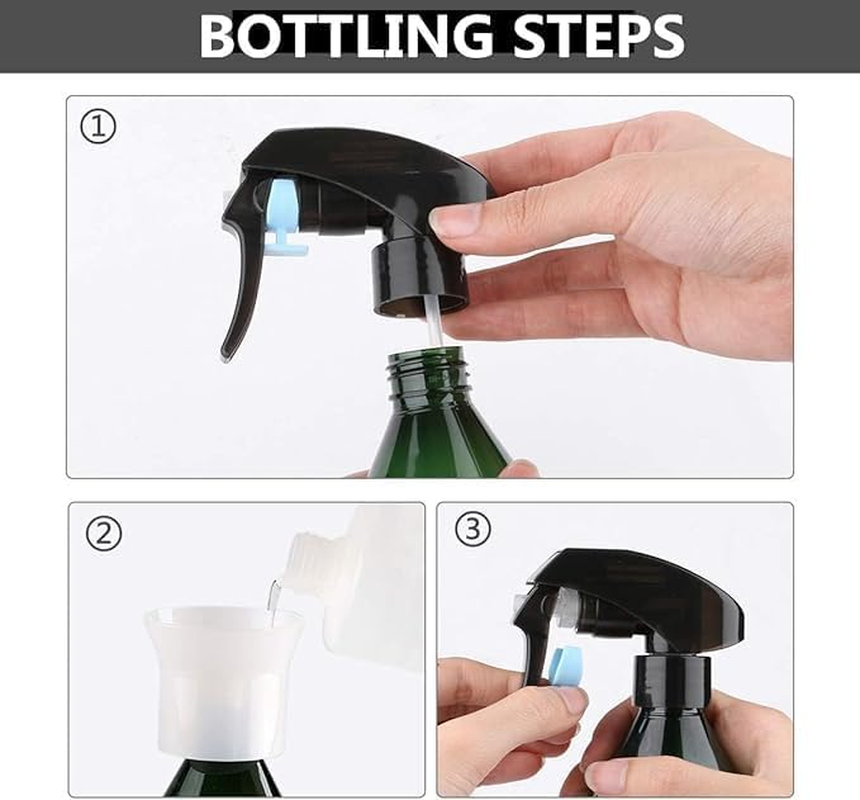 BOTTLING STEPS

①

②

③