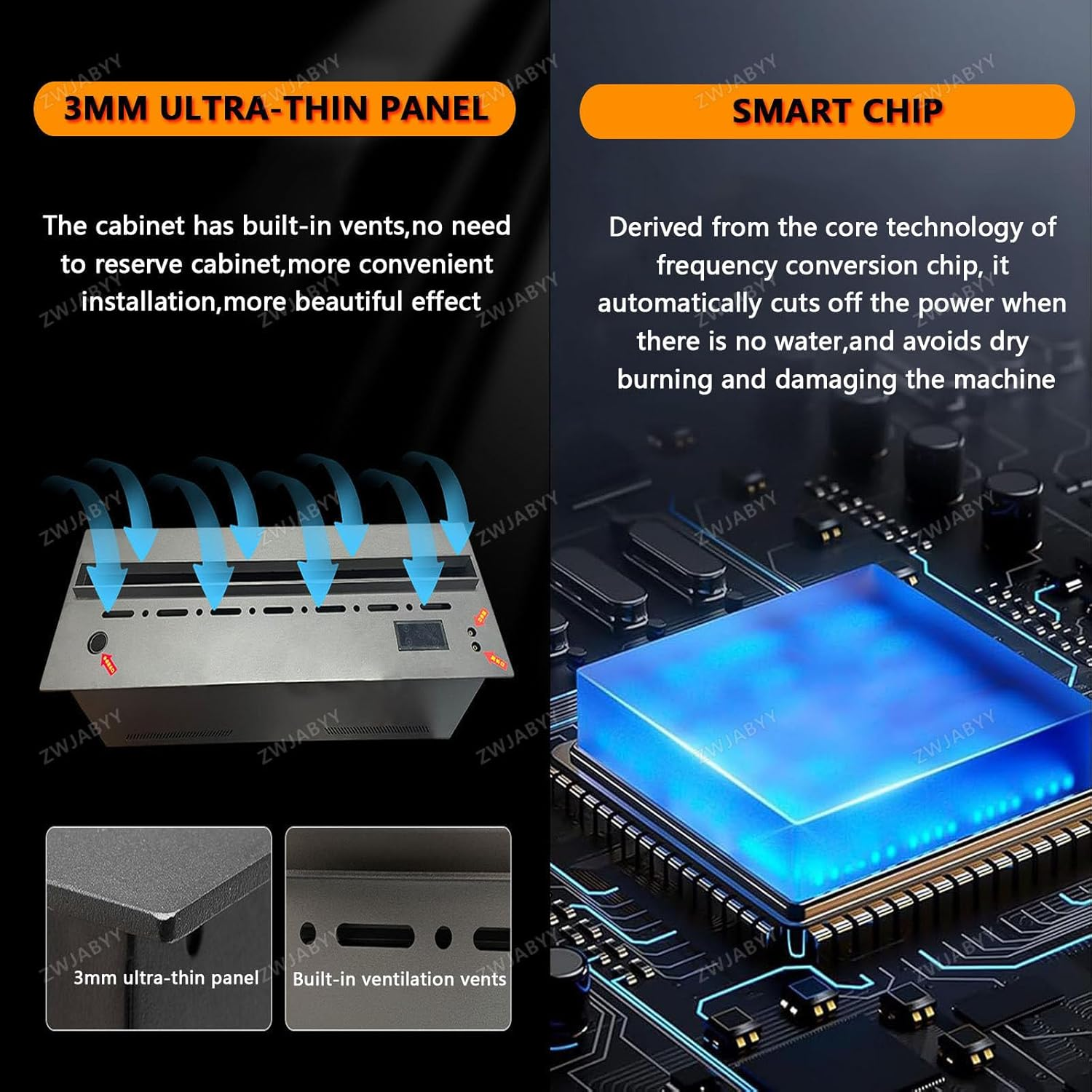 3MM ULTRA-THIN PANEL

The cabinet has built-in vents,no need to reserve cabinet,more convenient installation,more beautiful effect

3mm ultra-thin panel

Built-in ventilation vents

SMART CHIP

Derived from the core technology of frequency conversion chip, it automatically cuts off the power when there is no water,and avoids dry burning and damaging the machine

ZWJABYY