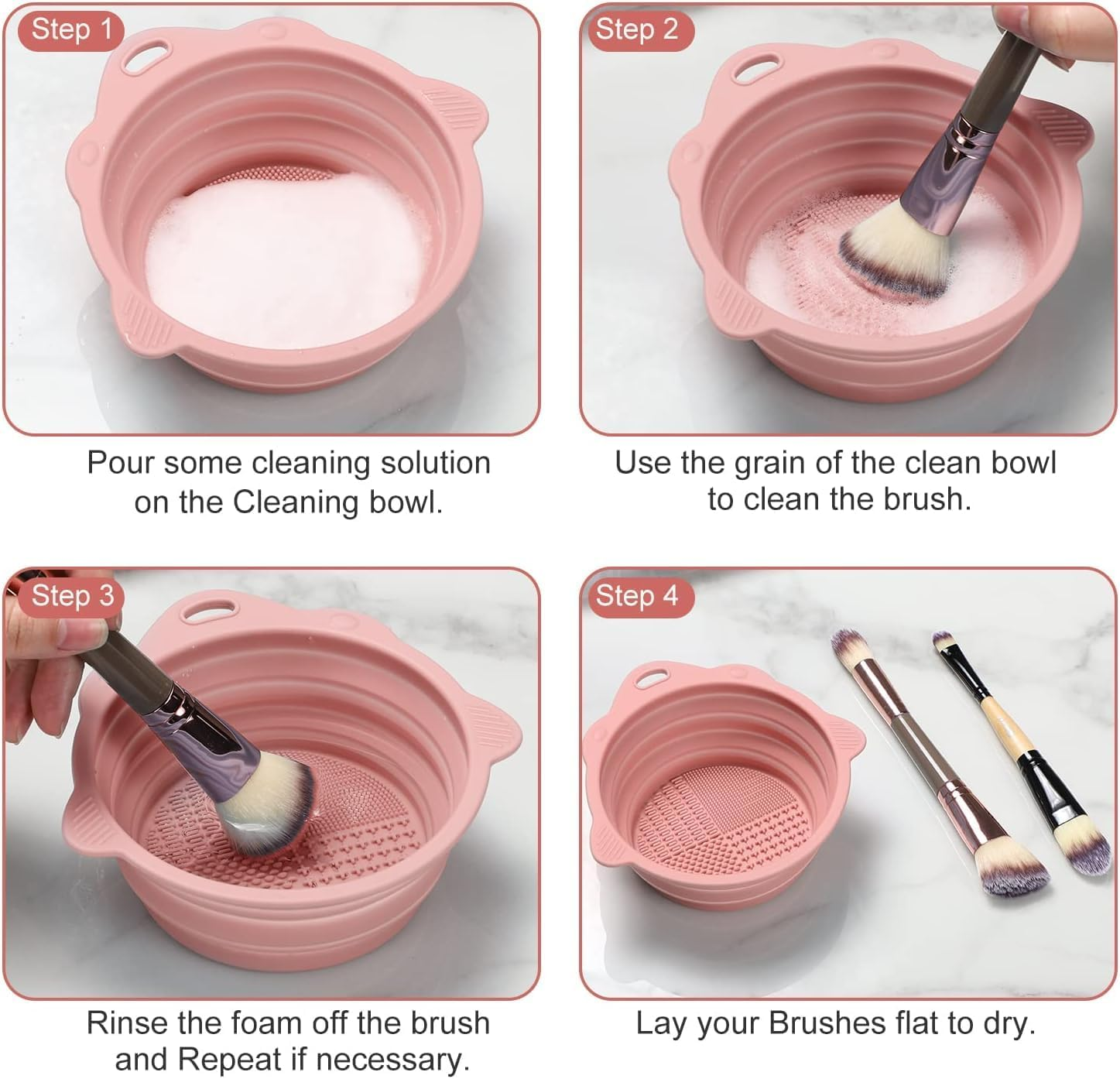 Step 1

Pour some cleaning solution on the Cleaning bowl.

Step 2

Use the grain of the clean bowl to clean the brush.

Step 3

Rinse the foam off the brush and Repeat if necessary.

Step 4

Lay your Brushes flat to dry.