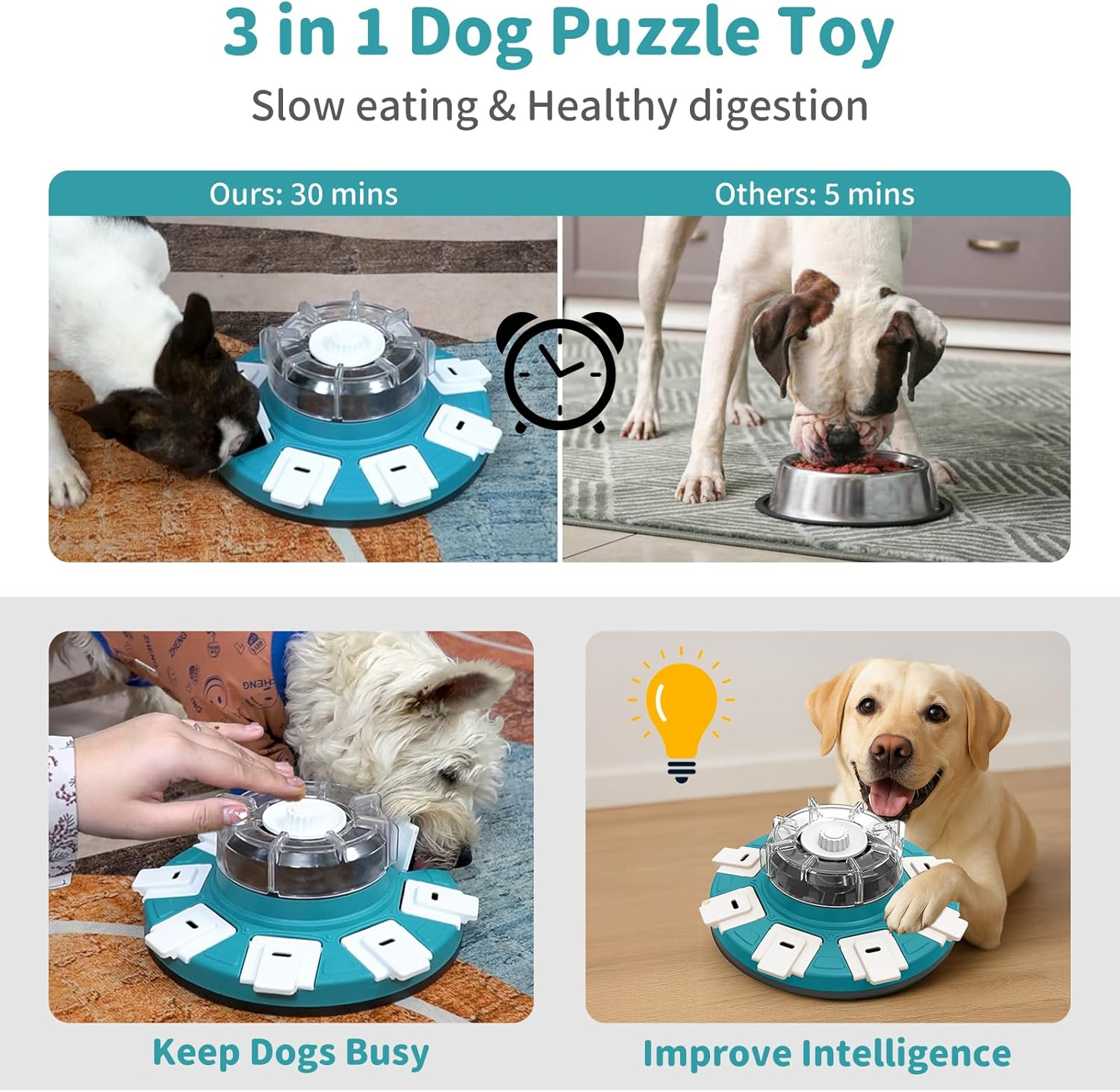 3 in 1 Dog Puzzle Toy

Slow eating & Healthy digestion

Ours: 30 mins

Others: 5 mins

Keep Dogs Busy

Improve Intelligence