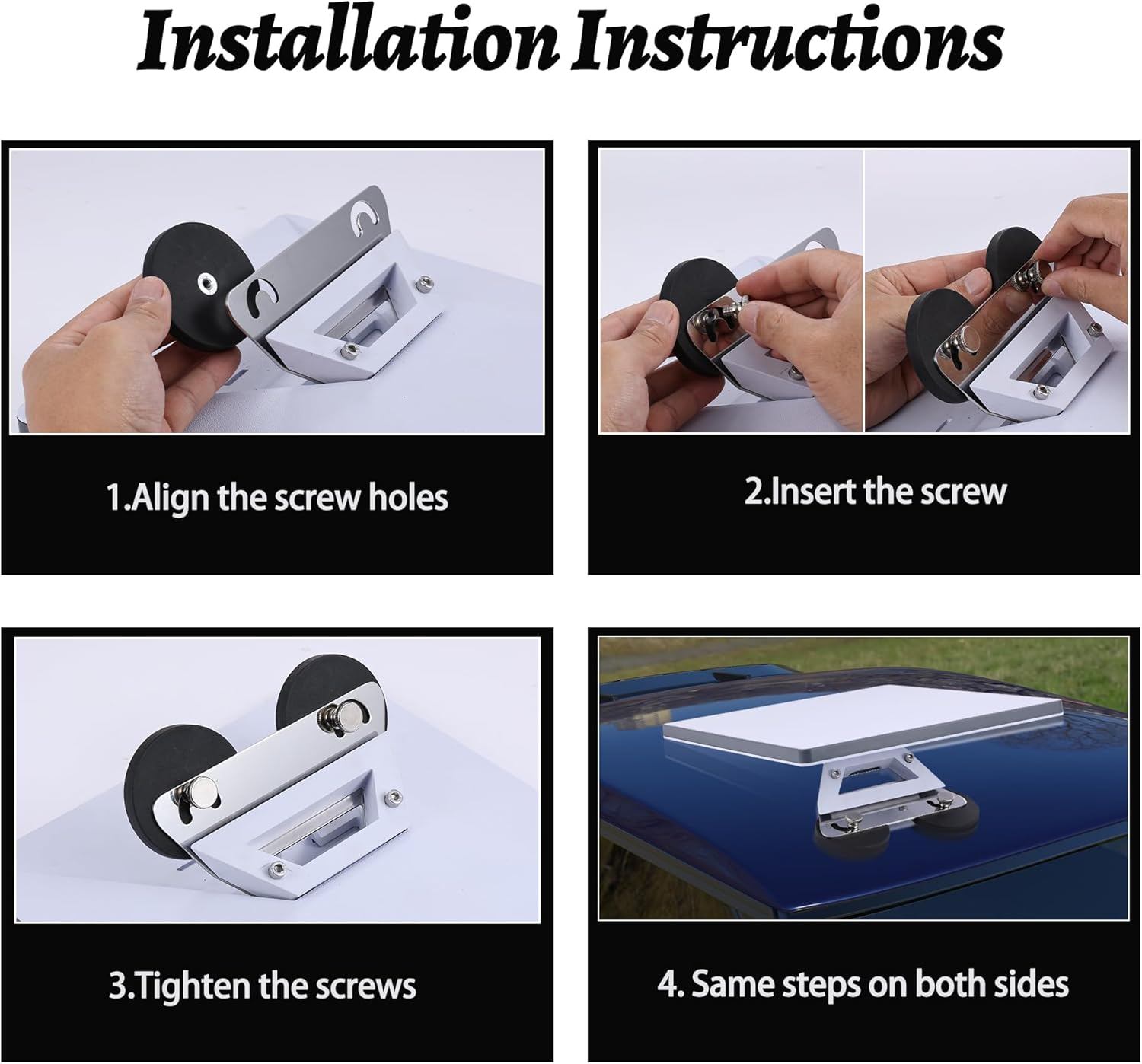 Installation Instructions

1.Align the screw holes

2.Insert the screw

3.Tighten the screws

4. Same steps on both sides