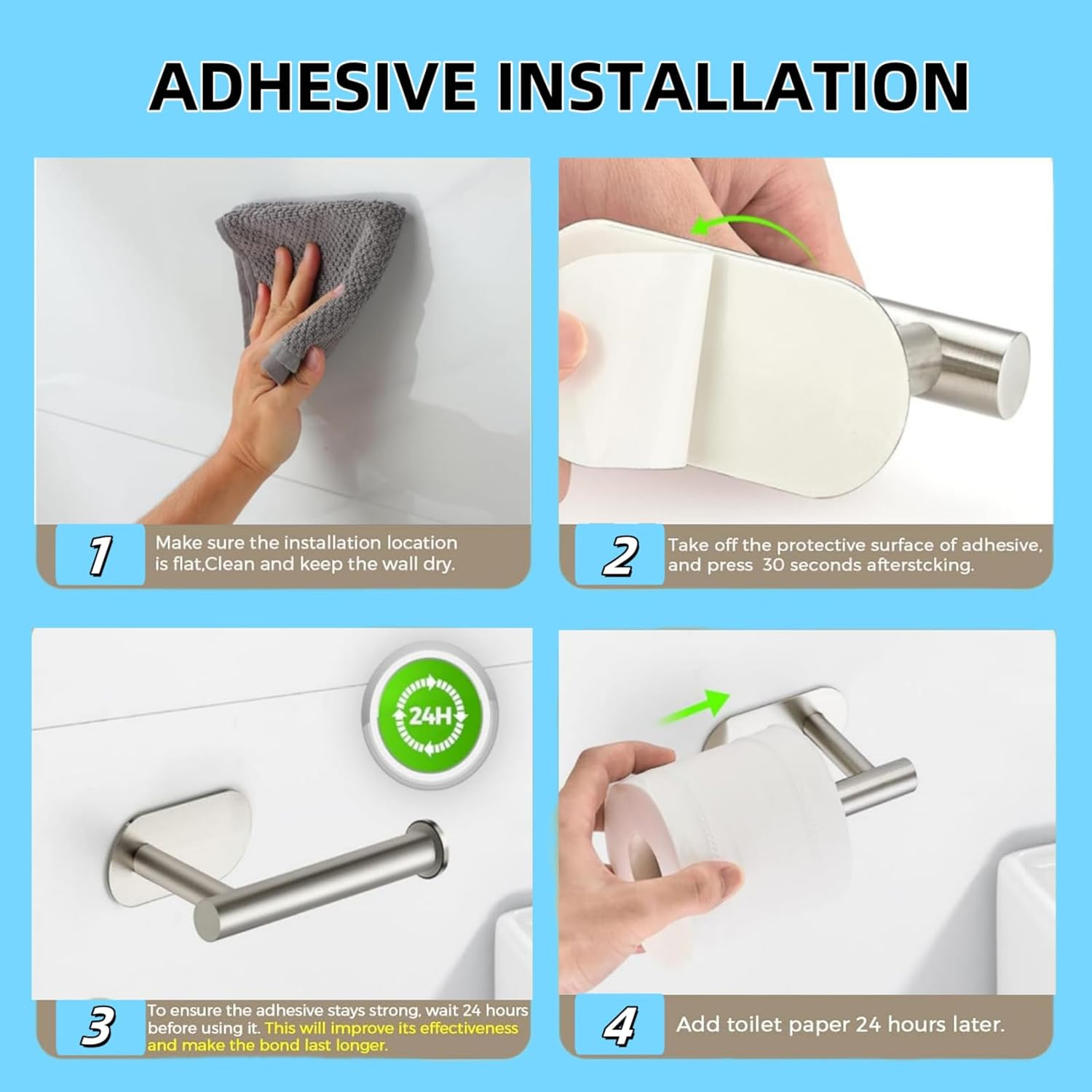 ADHESIVE INSTALLATION

1 Make sure the installation location is flat,Clean and keep the wall dry.

2 Take off the protective surface of adhesive, and press 30 seconds afterstcking.

24H

3 To ensure the adhesive stays strong, wait 24 hours before using it. This will improve its effectiveness and make the bond last longer.

4 Add toilet paper 24 hours later.