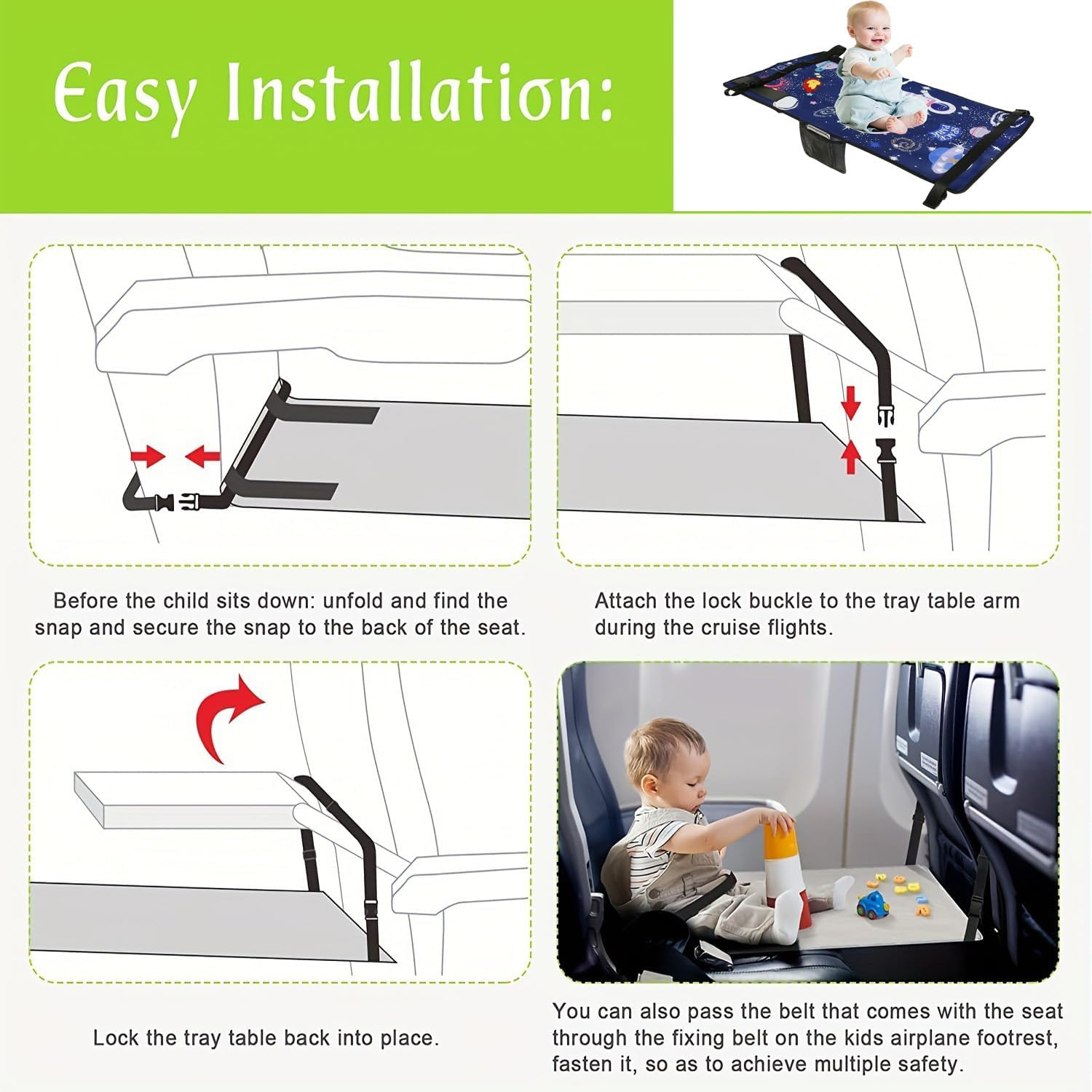 Easy Installation:

Before the child sits down: unfold and find the snap and secure the snap to the back of the seat.

Attach the lock buckle to the tray table arm during the cruise flights.

Lock the tray table back into place.

You can also pass the belt that comes with the seat through the fixing belt on the kids airplane footrest, fasten it, so as to achieve multiple safety.