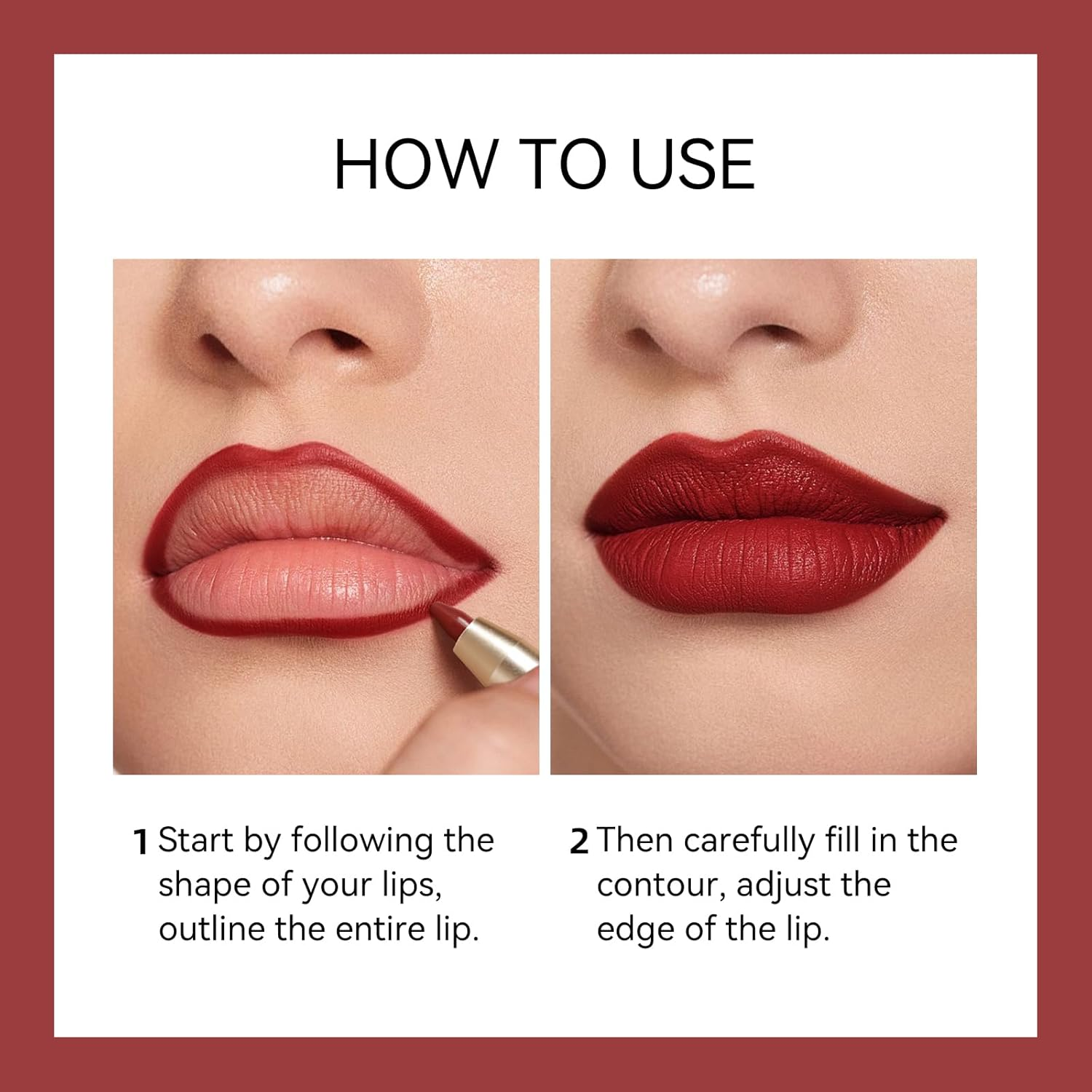 HOW TO USE

1 Start by following the shape of your lips, outline the entire lip.

2 Then carefully fill in the contour, adjust the edge of the lip.