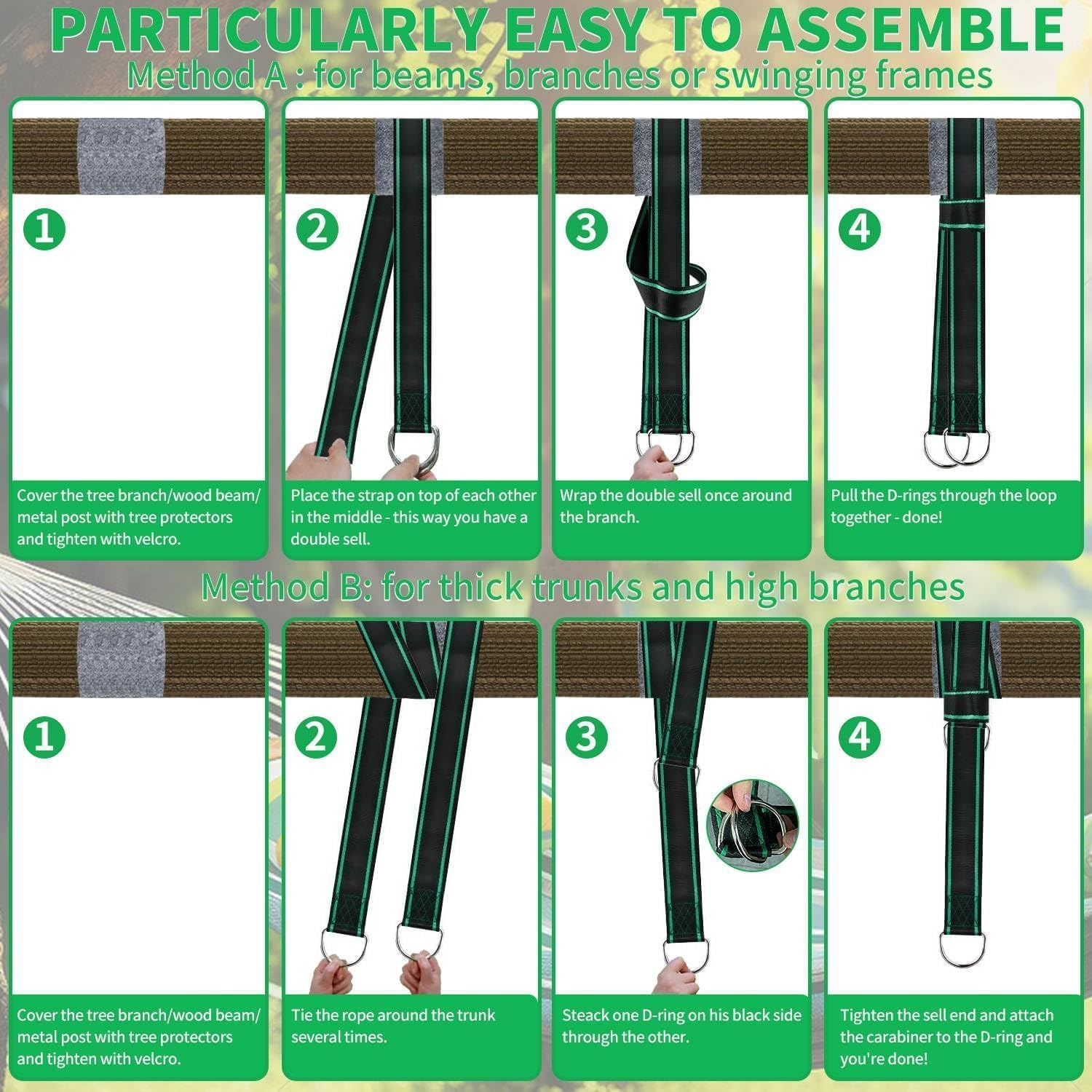 PARTICULARLY EASY TO ASSEMBLE

Method A : for beams, branches or swinging frames

1

Cover the tree branch/wood beam/ metal post with tree protectors and tighten with velcro.

2

Place the strap on top of each other in the middle - this way you have a double sell.

3

Wrap the double sell once around the branch.

4

Pull the D-rings through the loop together - done!

Method B: for thick trunks and high branches

1

Cover the tree branch/wood beam/ metal post with tree protectors and tighten with velcro.

2

Tie the rope around the trunk several times.

3

Steack one D-ring on his black side through the other.

4

Tighten the sell end and attach the carabiner to the D-ring and you're done!