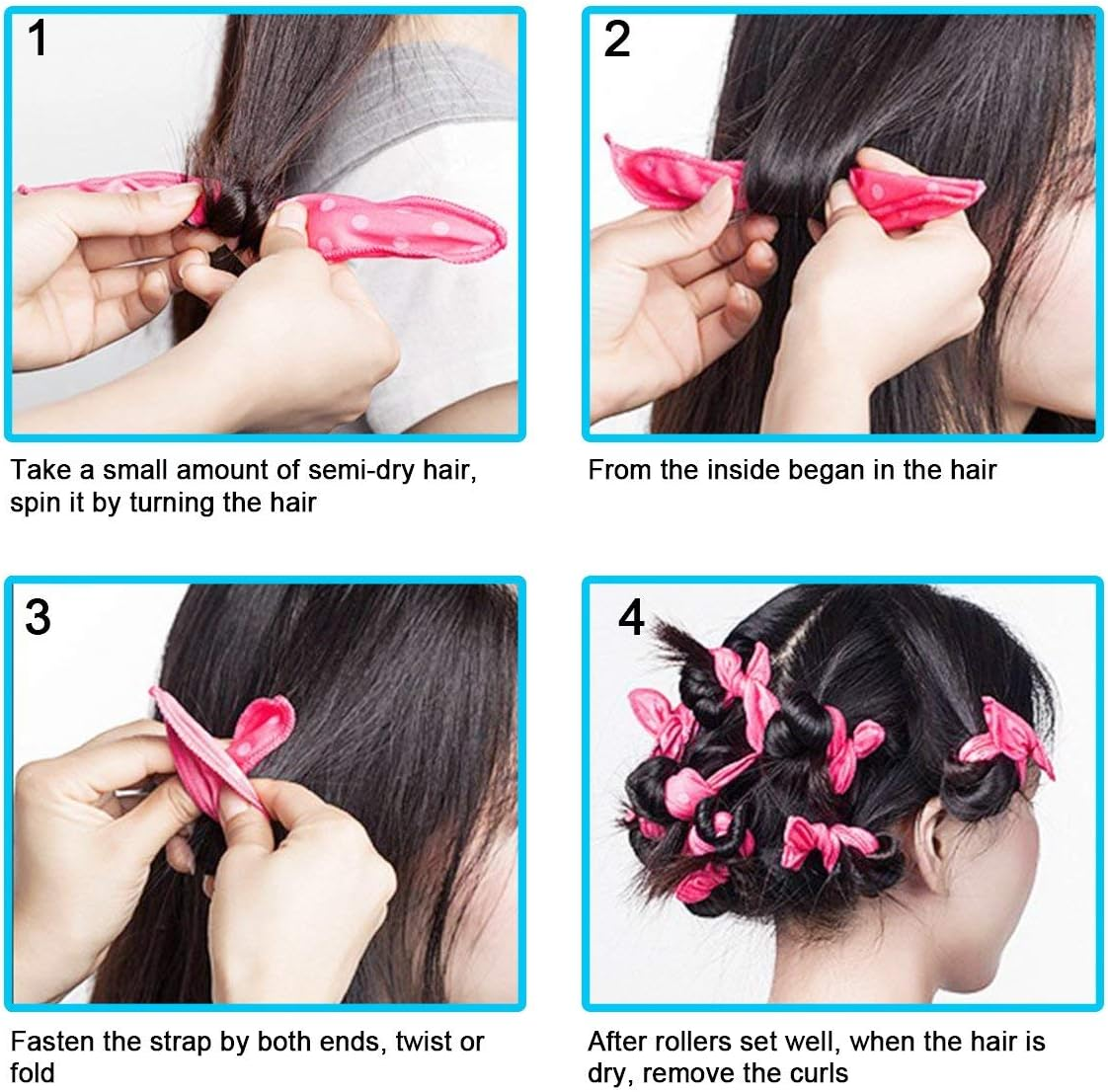 1

Take a small amount of semi-dry hair, spin it by turning the hair

2

From the inside began in the hair

3

Fasten the strap by both ends, twist or fold

4

After rollers set well, when the hair is dry, remove the curls