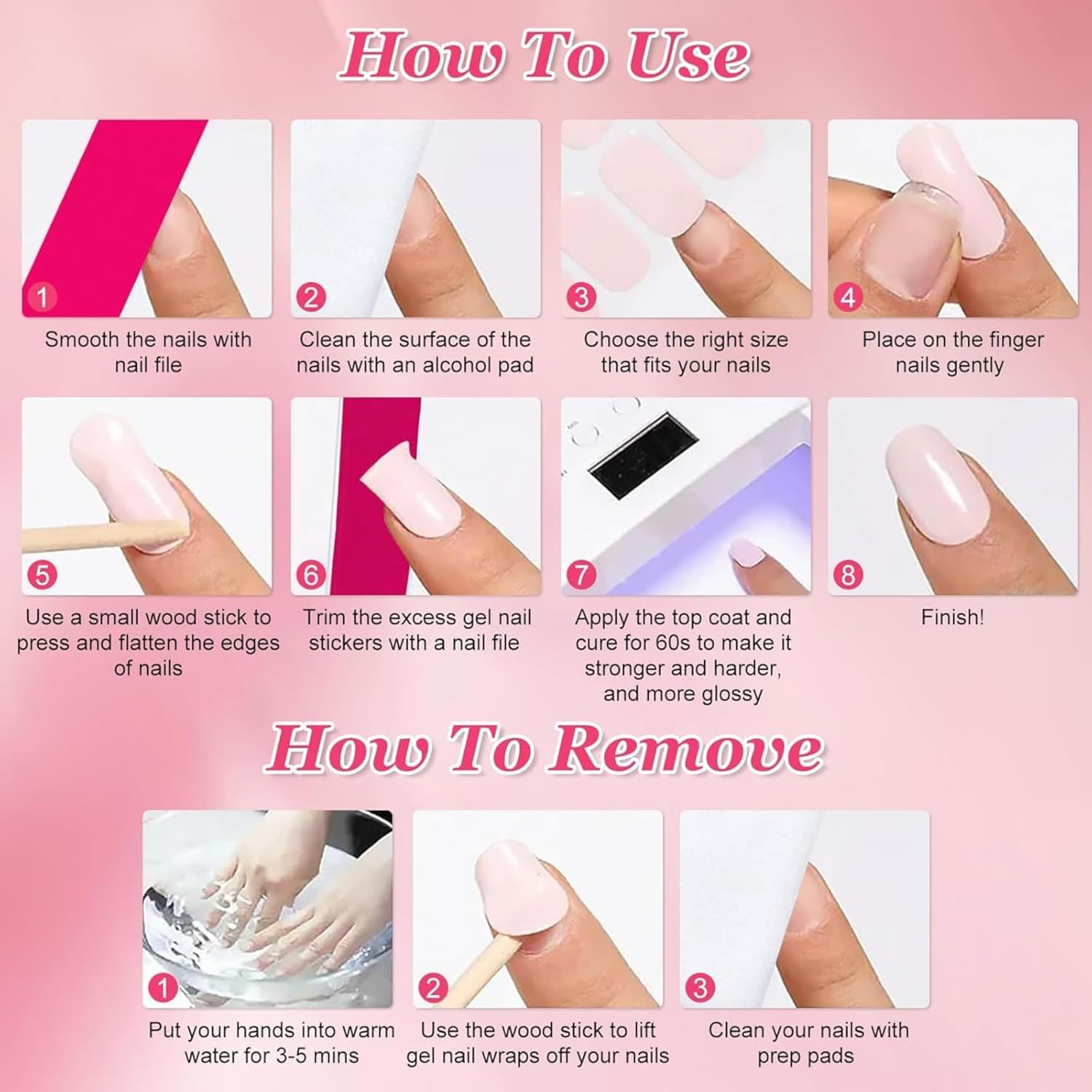 How To Use

1
Smooth the nails with nail file

2
Clean the surface of the nails with an alcohol pad

3
Choose the right size that fits your nails

4
Place on the finger nails gently

5
Use a small wood stick to press and flatten the edges of nails

6
Trim the excess gel nail stickers with a nail file

7
Apply the top coat and cure for 60s to make it stronger and harder, and more glossy

8
Finish!

How To Remove

1
Put your hands into warm water for 3-5 mins

2
Use the wood stick to lift gel nail wraps off your nails

3
Clean your nails with prep pads