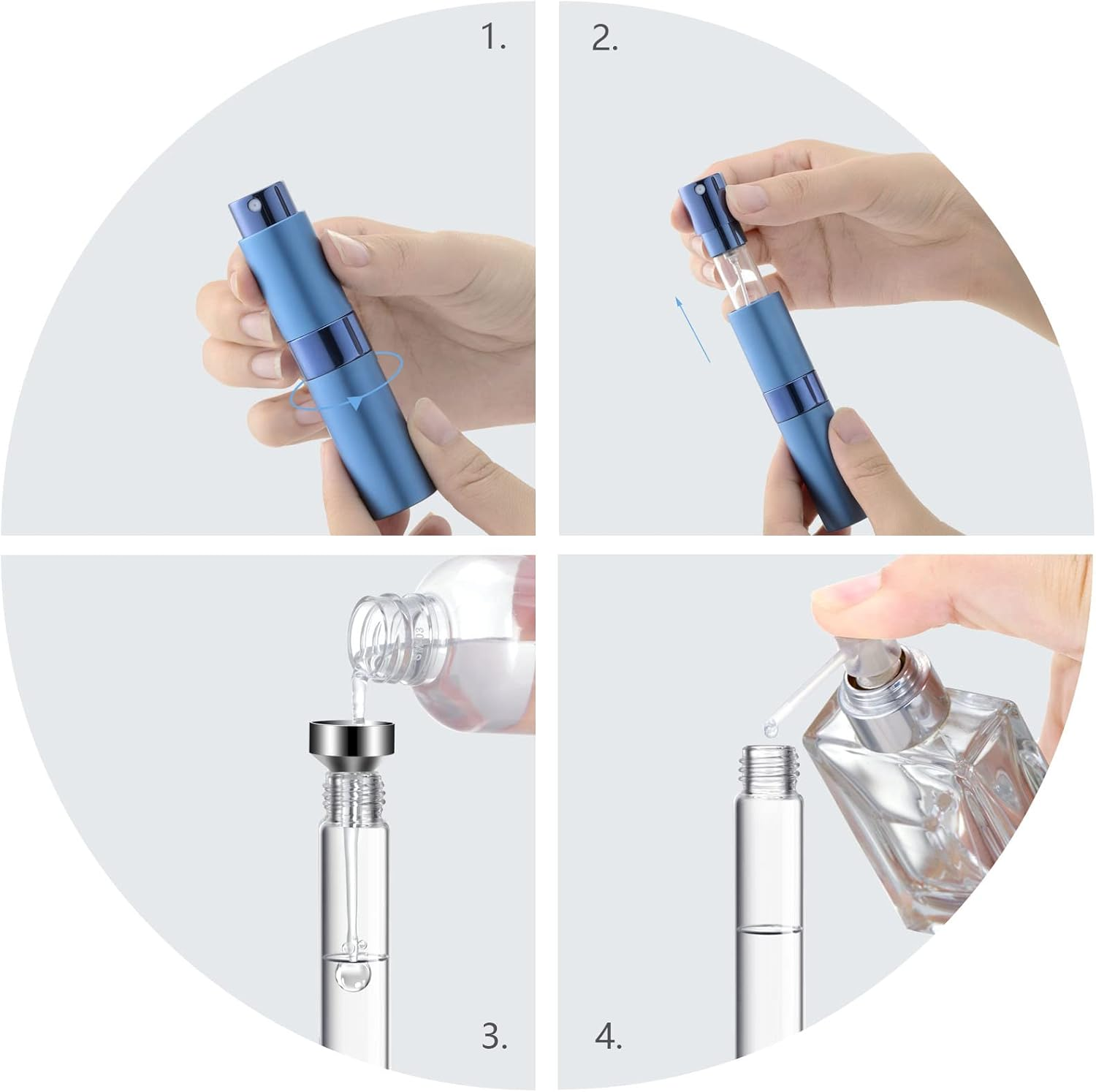 1.

2.

3.

4.