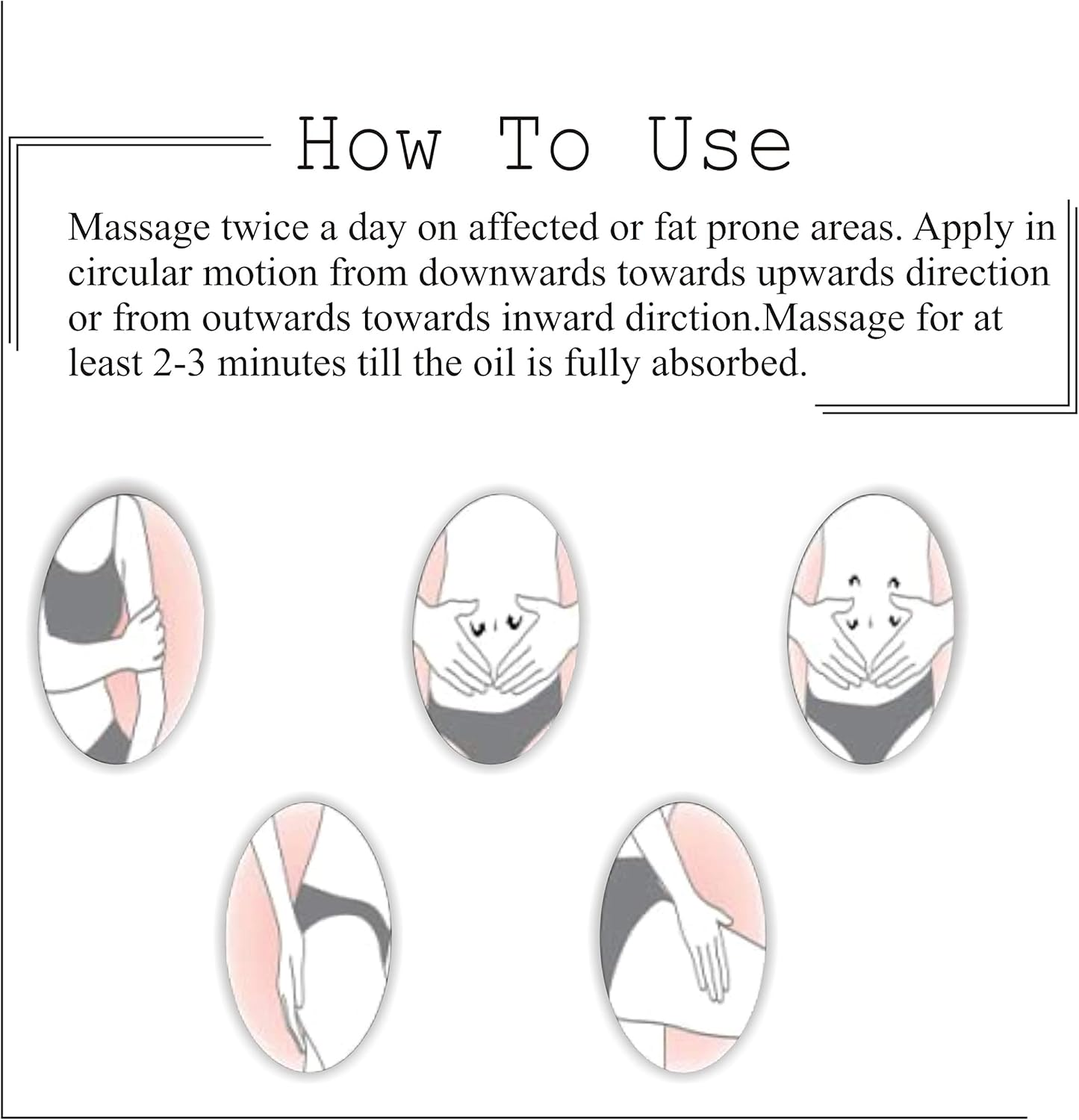 How To Use

Massage twice a day on affected or fat prone areas. Apply in circular motion from downwards towards upwards direction or from outwards towards inward dirction.Massage for at least 2-3 minutes till the oil is fully absorbed.