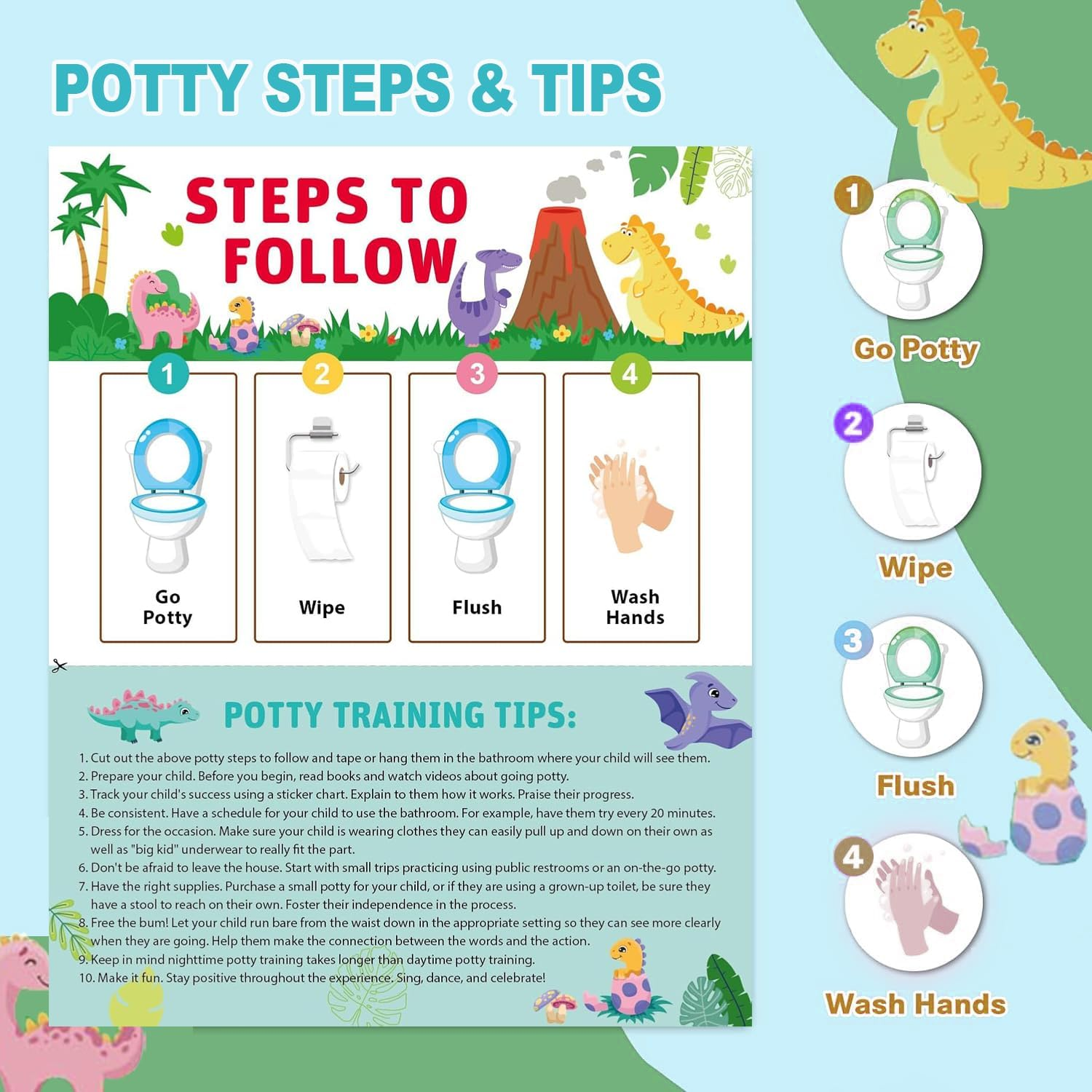 POTTY STEPS & TIPS

STEPS TO FOLLOW

1
Go Potty

2
Wipe

3
Flush

4
Wash Hands

POTTY TRAINING TIPS:

1. Cut out the above potty steps to follow and tape or hang them in the bathroom where your child will see them.
2. Prepare your child. Before you begin, read books and watch videos about going potty.
3. Track your child's success using a sticker chart. Explain to them how it works. Praise their progress.
4. Be consistent. Have a schedule for your child to use the bathroom. For example, have them try every 20 minutes.
5. Dress for the occasion. Make sure your child is wearing clothes they can easily pull up and down on their own as well as "big kid" underwear to really fit the part.
6. Don't be afraid to leave the house. Start with small trips practicing using public restrooms or an on-the-go potty.
7. Have the right supplies. Purchase a small potty for your child, or if they are using a grown-up toilet, be sure they have a stool to reach on their own. Foster their independence in the process.
8. Free the bum! Let your child run bare from the waist down in the appropriate setting so they can see more clearly when they are going. Help them make the connection between the words and the action.
9. Keep in mind nighttime potty training takes longer than daytime potty training.
10. Make it fun. Stay positive throughout the experience. Sing, dance, and celebrate!

1
Go Potty

2
Wipe

3
Flush

4
Wash Hands