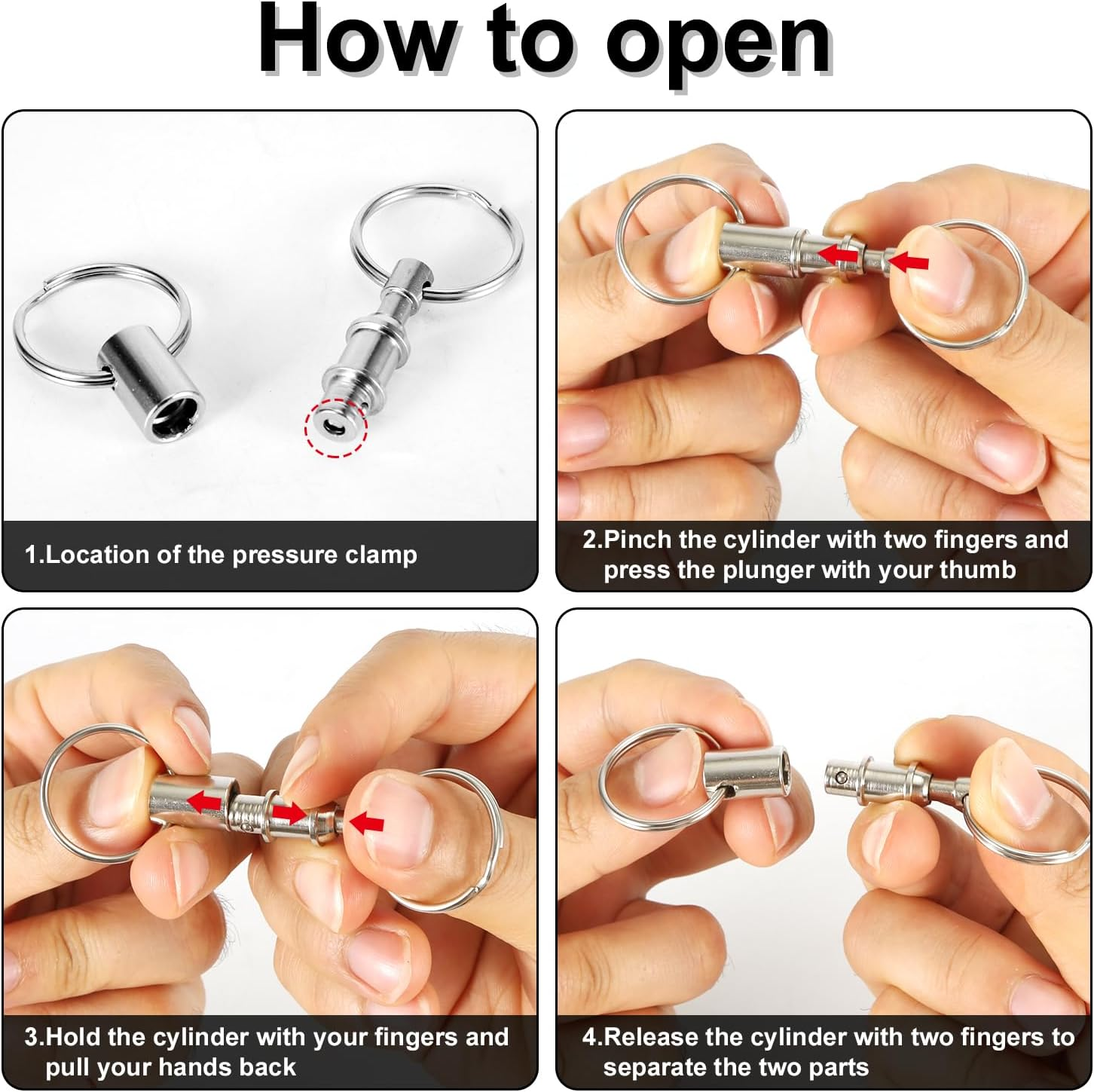 How to open

1.Location of the pressure clamp

2.Pinch the cylinder with two fingers and press the plunger with your thumb

3.Hold the cylinder with your fingers and pull your hands back

4.Release the cylinder with two fingers to separate the two parts