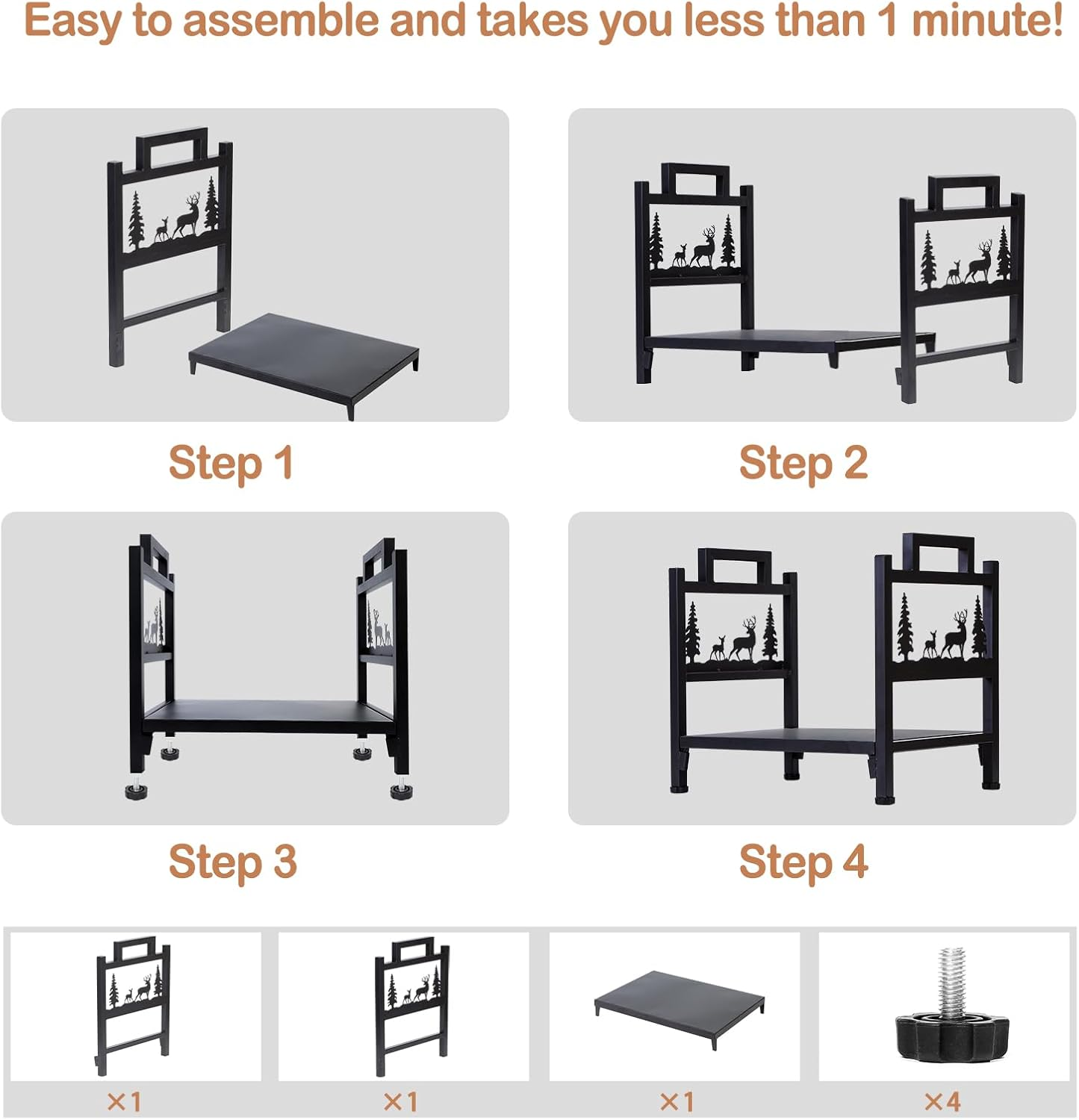 Easy to assemble and takes you less than 1 minute!

Step 1

Step 2

Step 3

Step 4

×1

×1

×1

×4