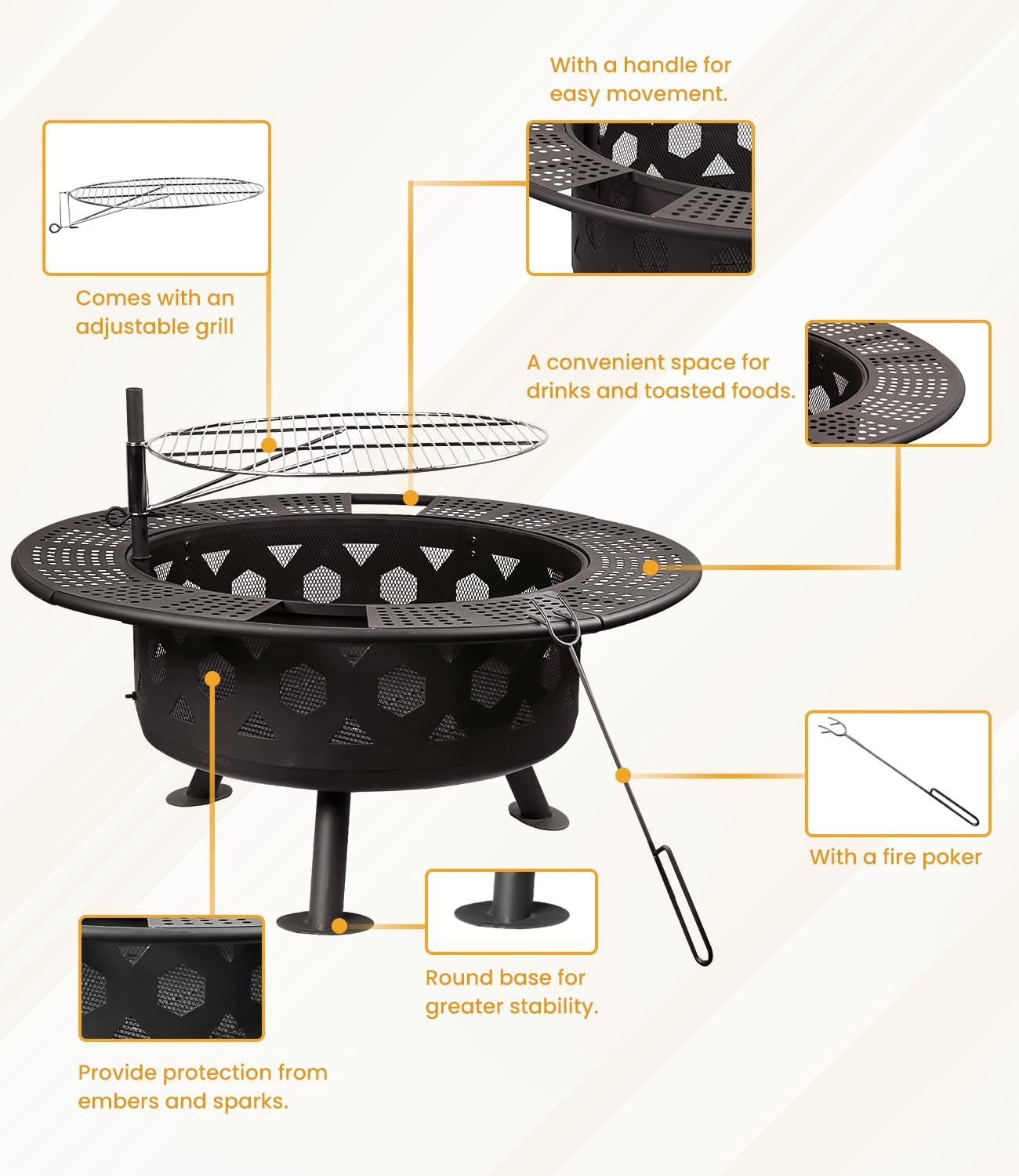 With a handle for easy movement.

Comes with an adjustable grill

A convenient space for drinks and toasted foods.

With a fire poker

Round base for greater stability.

Provide protection from embers and sparks.