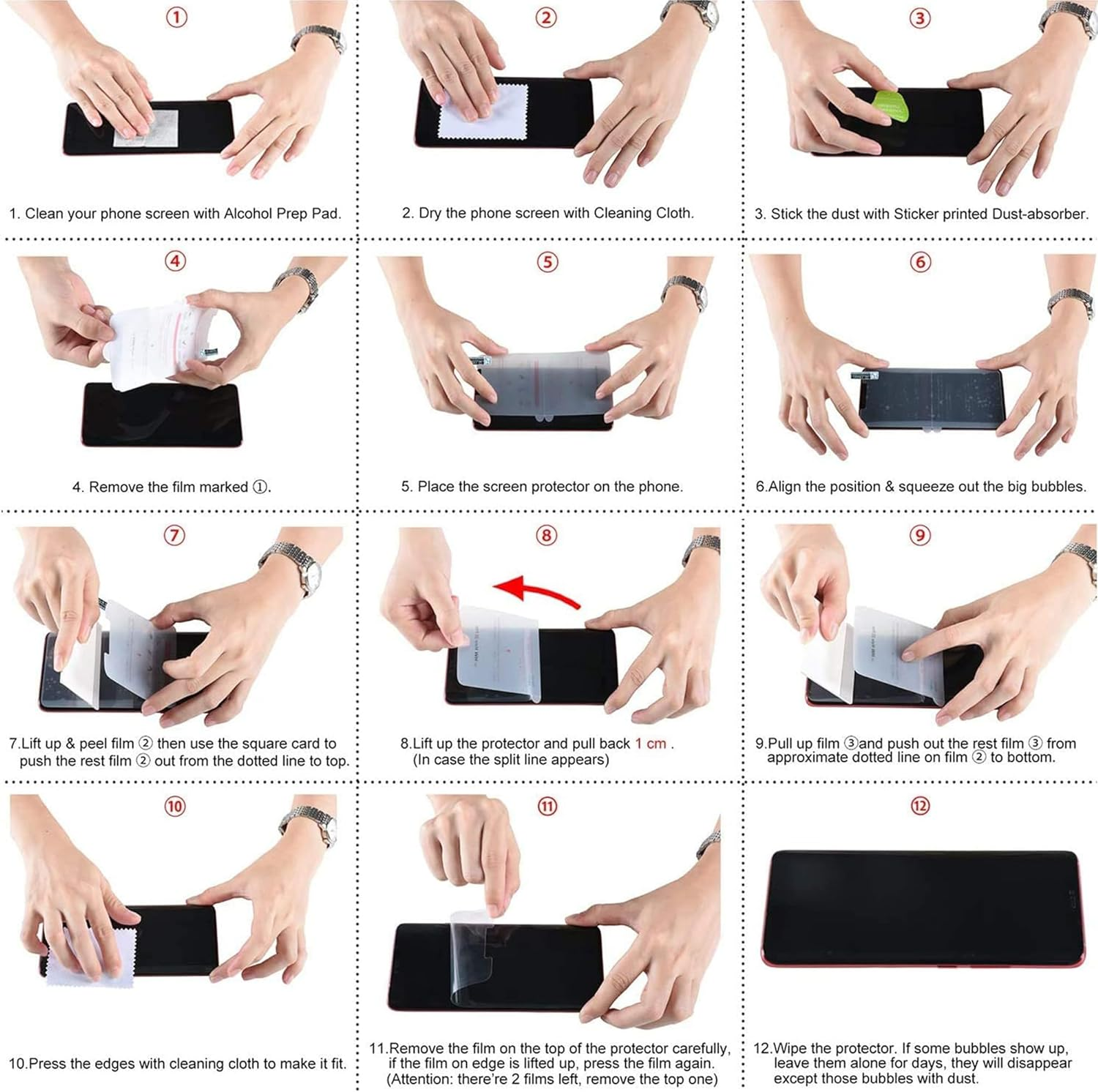 ①

1. Clean your phone screen with Alcohol Prep Pad.

②

2. Dry the phone screen with Cleaning Cloth.

③

3. Stick the dust with Sticker printed Dust-absorber.

④

4. Remove the film marked ①.

⑤

5. Place the screen protector on the phone.

⑥

6.Align the position & squeeze out the big bubbles.

⑦

7.Lift up & peel film ② then use the square card to push the rest film ② out from the dotted line to top.

⑧

8.Lift up the protector and pull back 1 cm . (In case the split line appears)

⑨

9.Pull up film ③and push out the rest film ③ from approximate dotted line on film ② to bottom.

⑩

10.Press the edges with cleaning cloth to make it fit.

⑪

11.Remove the film on the top of the protector carefully, if the film on edge is lifted up, press the film again. (Attention: there're 2 films left, remove the top one)

⑫

12.Wipe the protector. If some bubbles show up, leave them alone for days, they will disappear except those bubbles with dust.