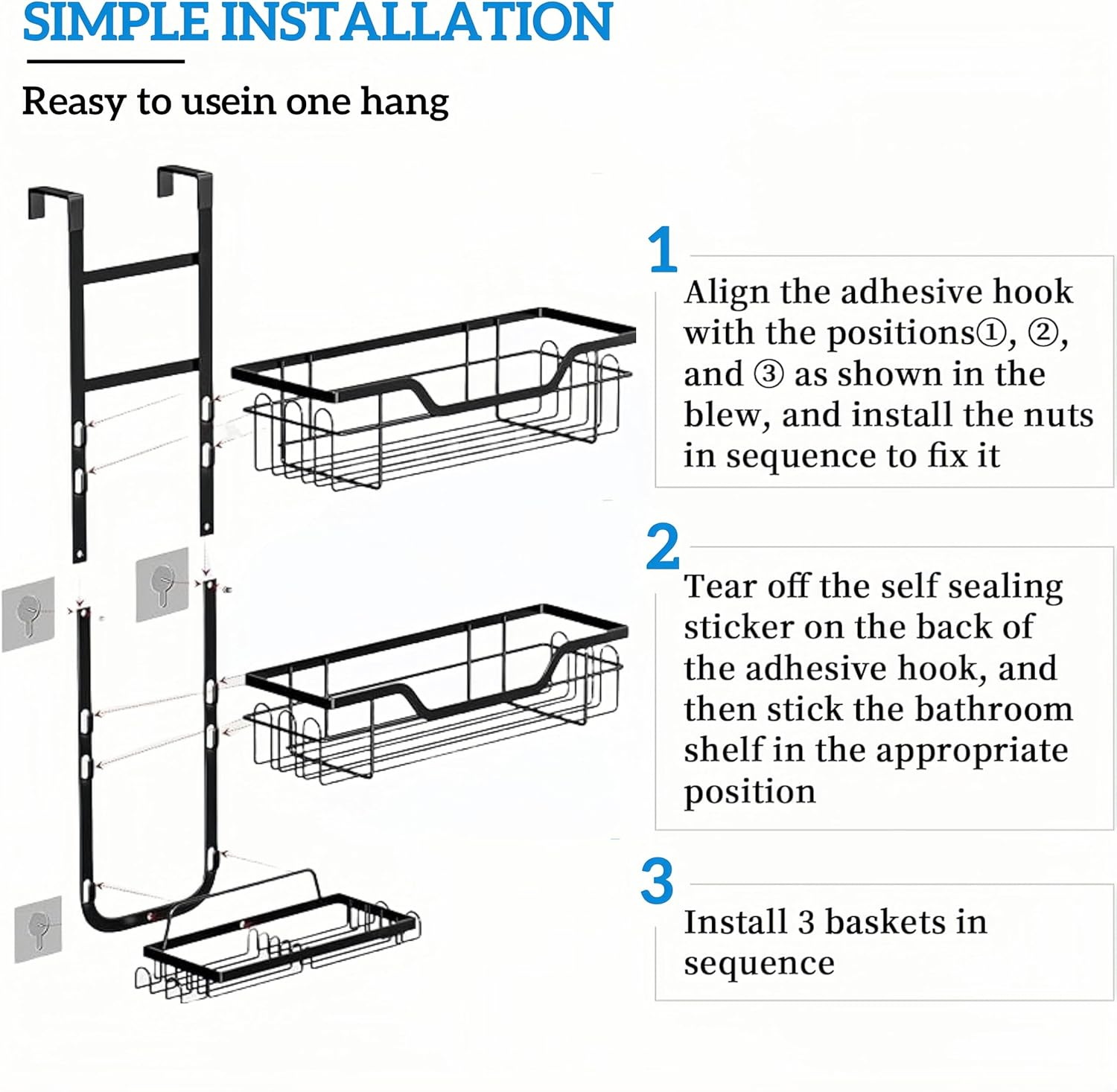 SIMPLE INSTALLATION

Reasy to usein one hang

1

Align the adhesive hook with the positions①, ②, and ③ as shown in the blew, and install the nuts in sequence to fix it

2

Tear off the self sealing sticker on the back of the adhesive hook, and then stick the bathroom shelf in the appropriate position

3

Install 3 baskets in sequence