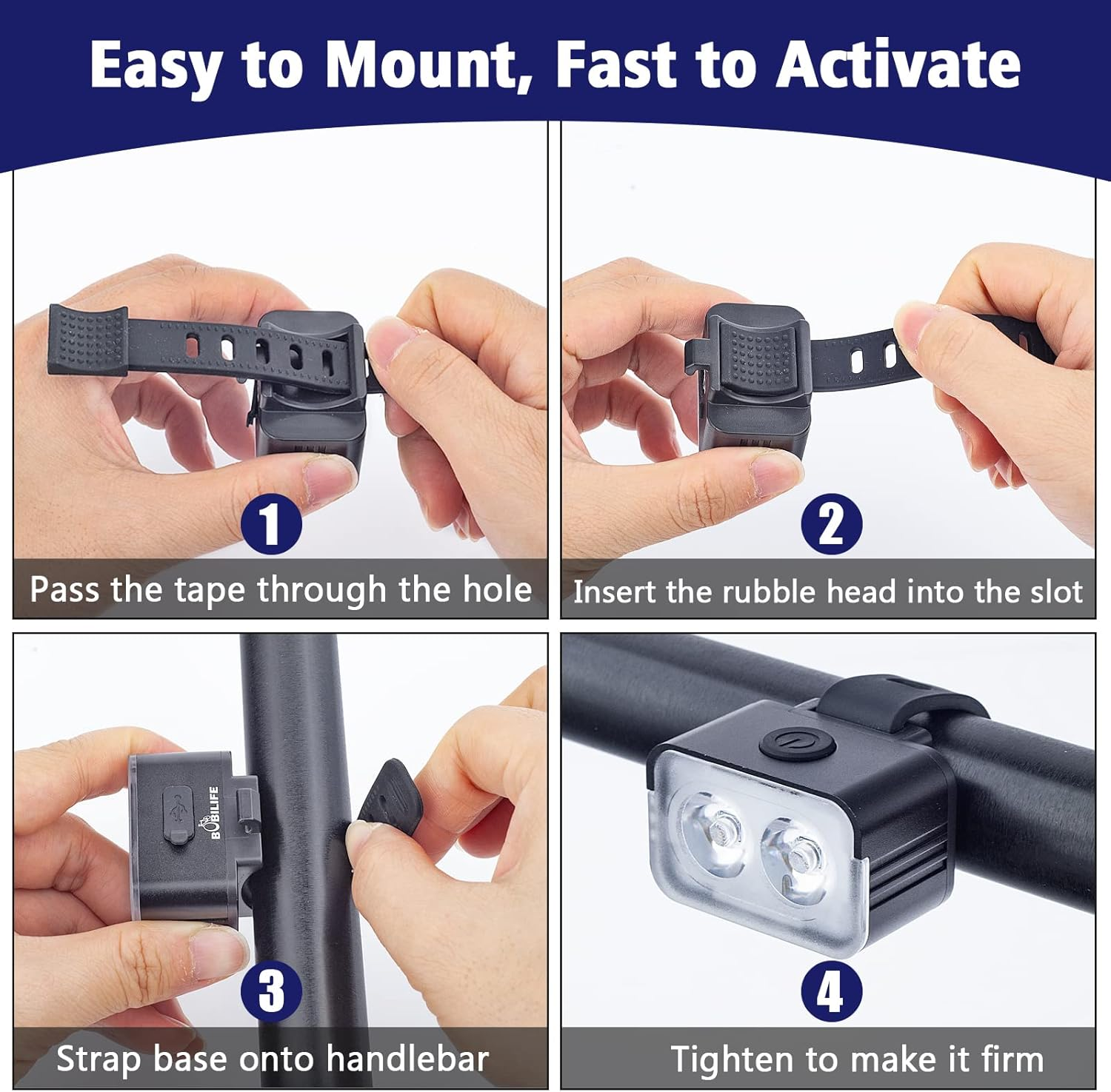 Easy to Mount, Fast to Activate

1

Pass the tape through the hole

2

Insert the rubble head into the slot

BOBILIFE

3

Strap base onto handlebar

4

Tighten to make it firm