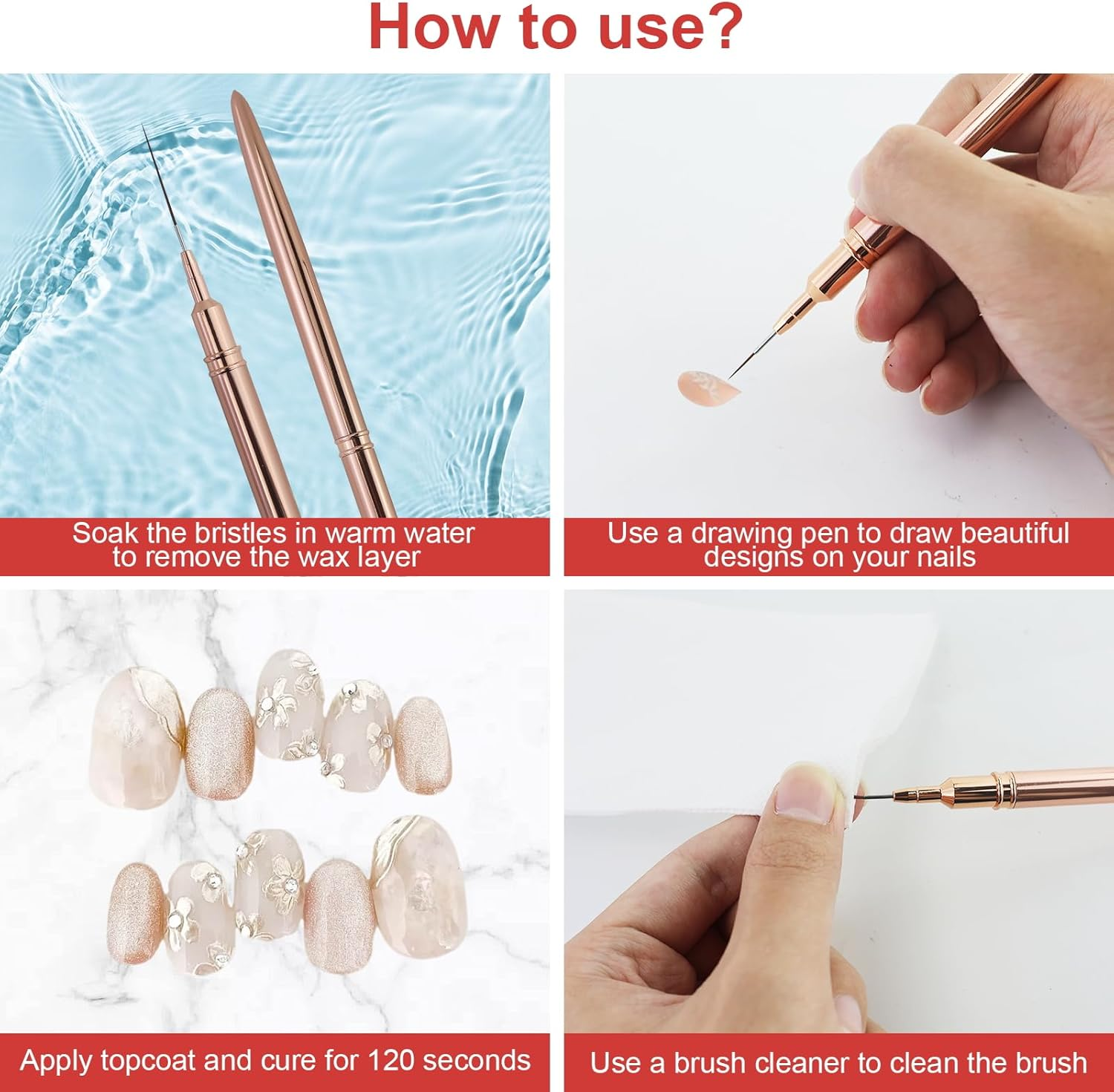 How to use?

Soak the bristles in warm water to remove the wax layer

Use a drawing pen to draw beautiful designs on your nails

Apply topcoat and cure for 120 seconds

Use a brush cleaner to clean the brush