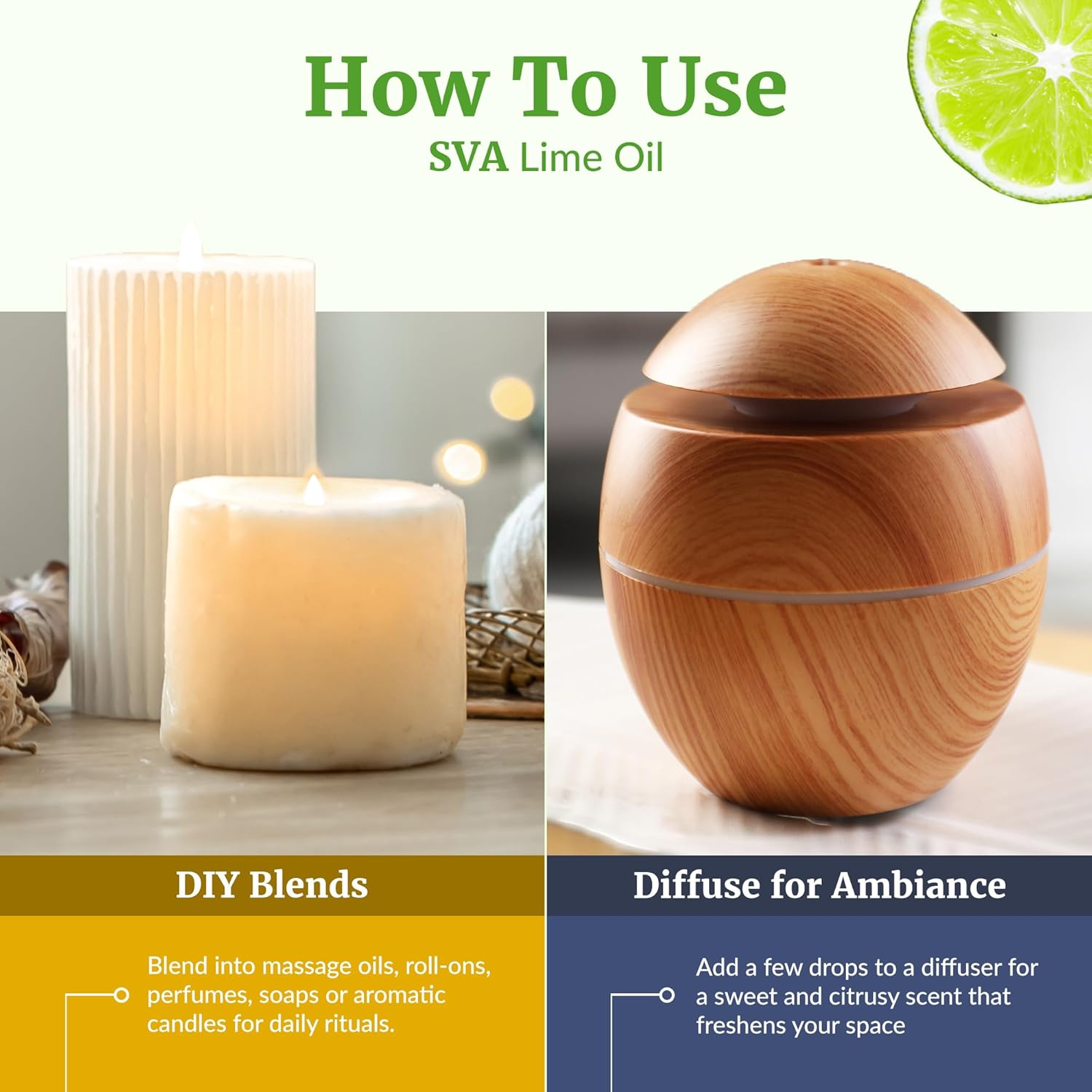 How To Use
SVA Lime Oil

DIY Blends

Blend into massage oils, roll-ons, perfumes, soaps or aromatic candles for daily rituals.

Diffuse for Ambiance

Add a few drops to a diffuser for a sweet and citrusy scent that freshens your space