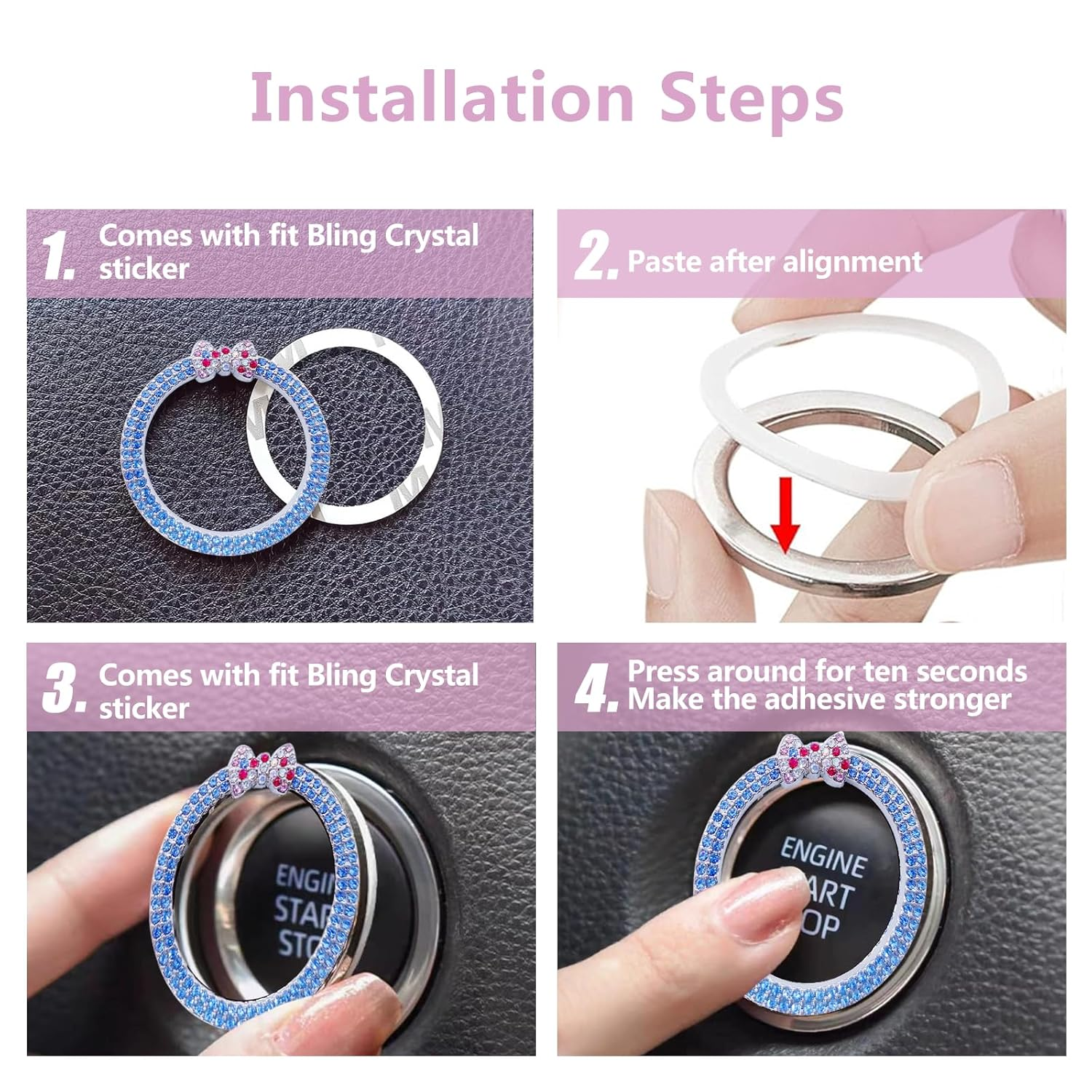 Installation Steps

1. Comes with fit Bling Crystal sticker

2. Paste after alignment

3. Comes with fit Bling Crystal sticker

ENGI
STA
STO

4. Press around for ten seconds
Make the adhesive stronger

ENGINE
ART
OP