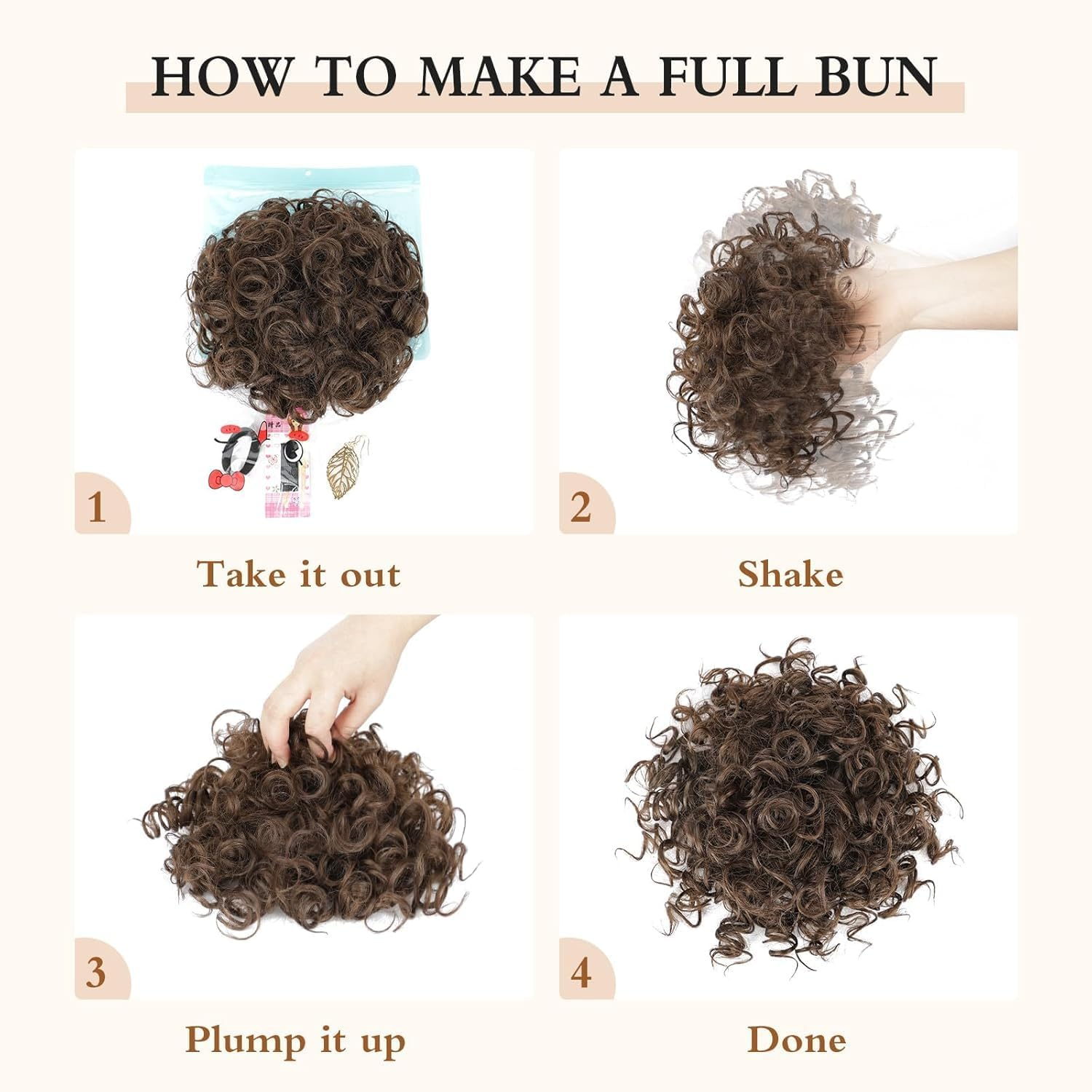 HOW TO MAKE A FULL BUN

1

Take it out

2

Shake

3

Plump it up

4

Done