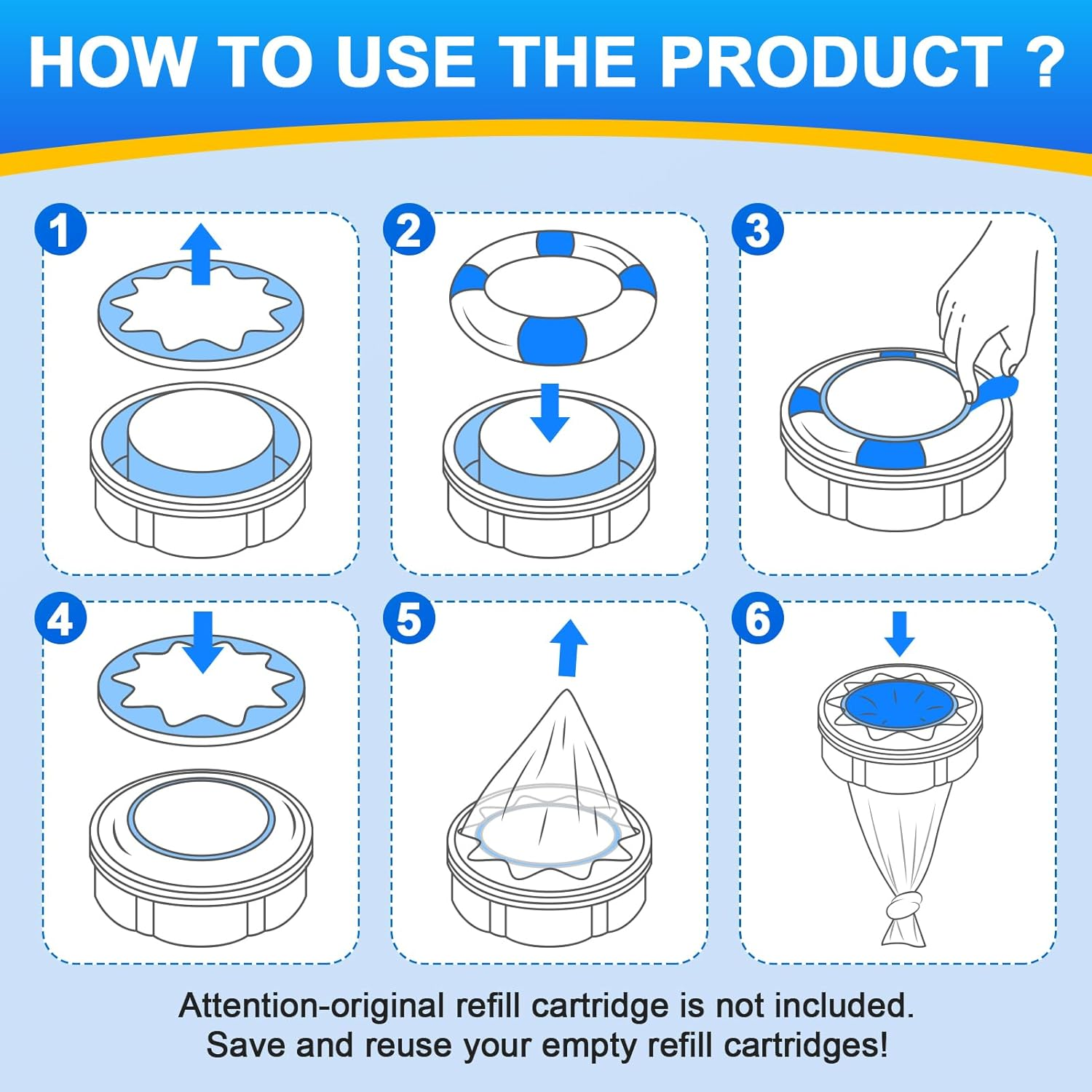 HOW TO USE THE PRODUCT ?

1

2

3

4

5

6

Attention-original refill cartridge is not included.
Save and reuse your empty refill cartridges!