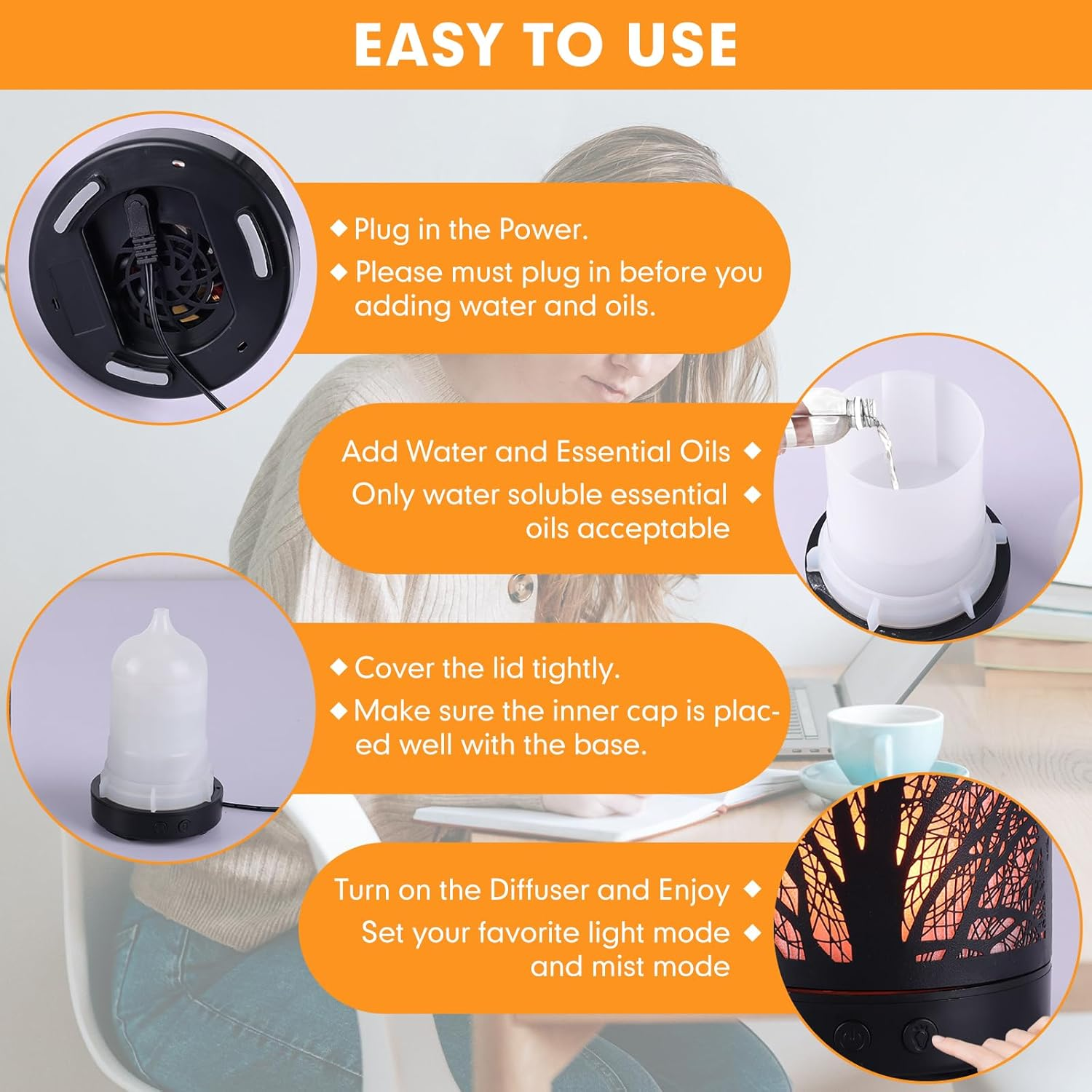 EASY TO USE

◆ Plug in the Power.
◆ Please must plug in before you adding water and oils.

Add Water and Essential Oils ◆
Only water soluble essential oils acceptable ◆

◆ Cover the lid tightly.
◆ Make sure the inner cap is placed well with the base.

Turn on the Diffuser and Enjoy ◆
Set your favorite light mode and mist mode ◆