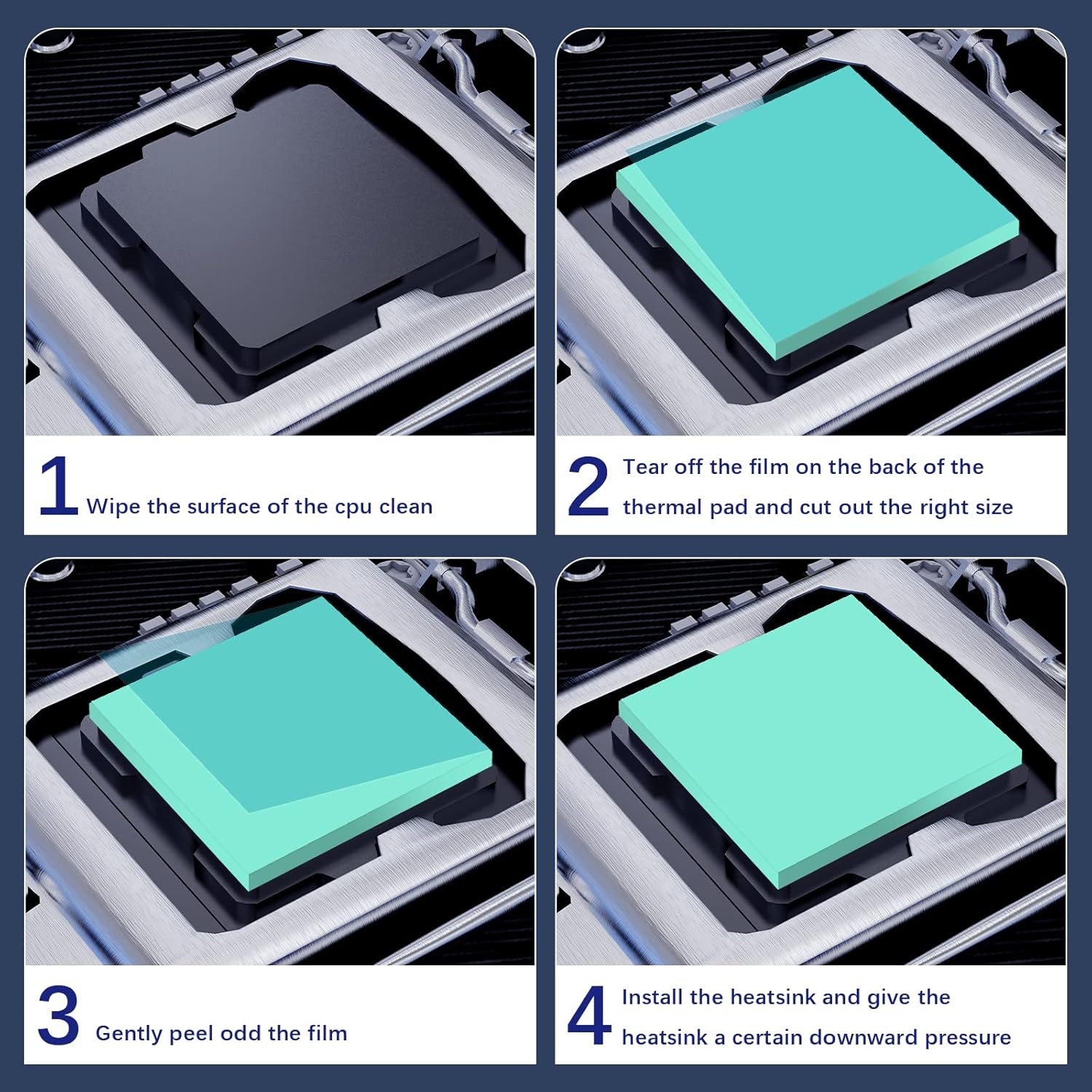 1 Wipe the surface of the cpu clean

2 Tear off the film on the back of the thermal pad and cut out the right size

3 Gently peel odd the film

4 Install the heatsink and give the heatsink a certain downward pressure