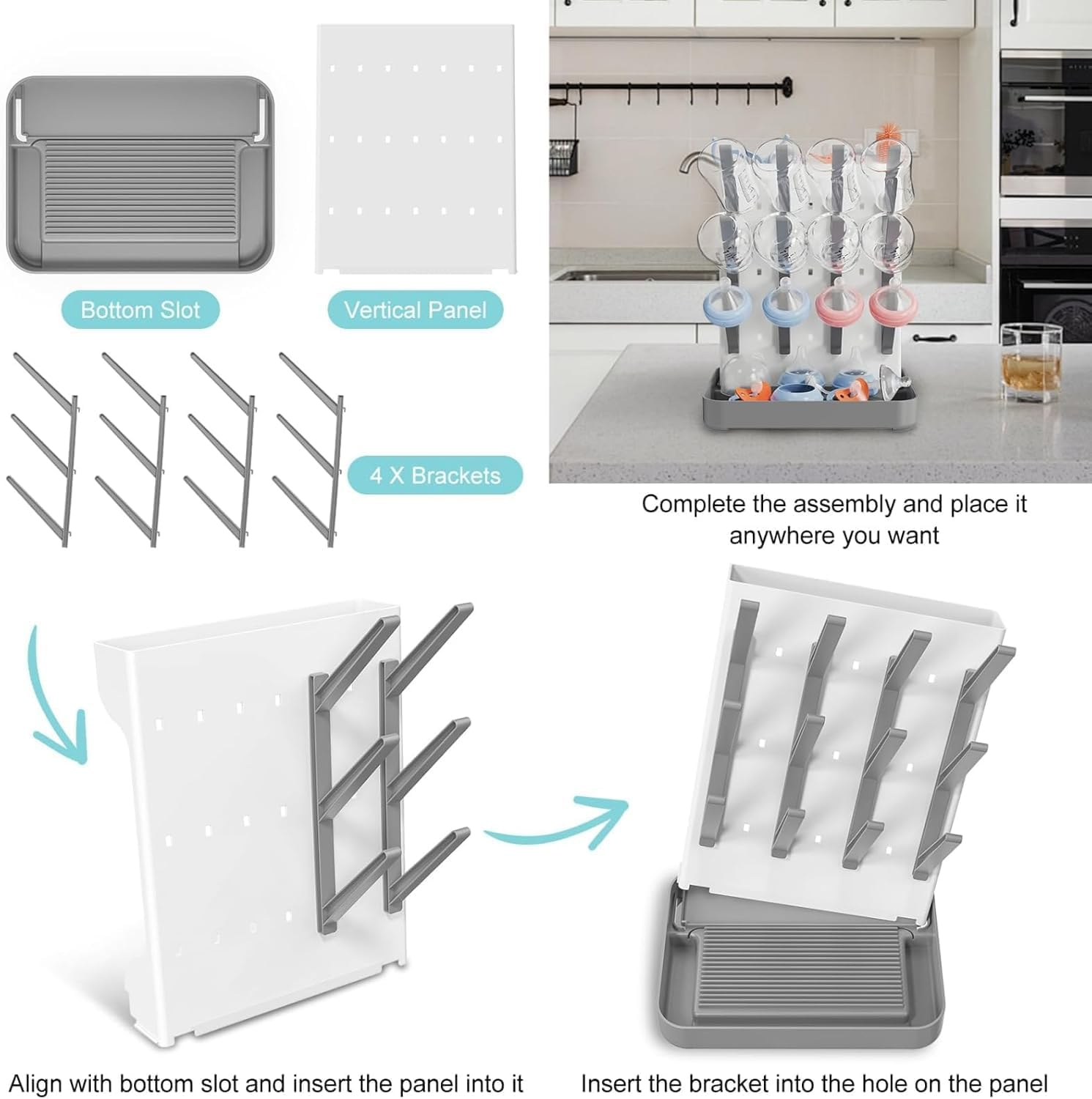 Bottom Slot

Vertical Panel

4 X Brackets

Complete the assembly and place it anywhere you want

Align with bottom slot and insert the panel into it

Insert the bracket into the hole on the panel