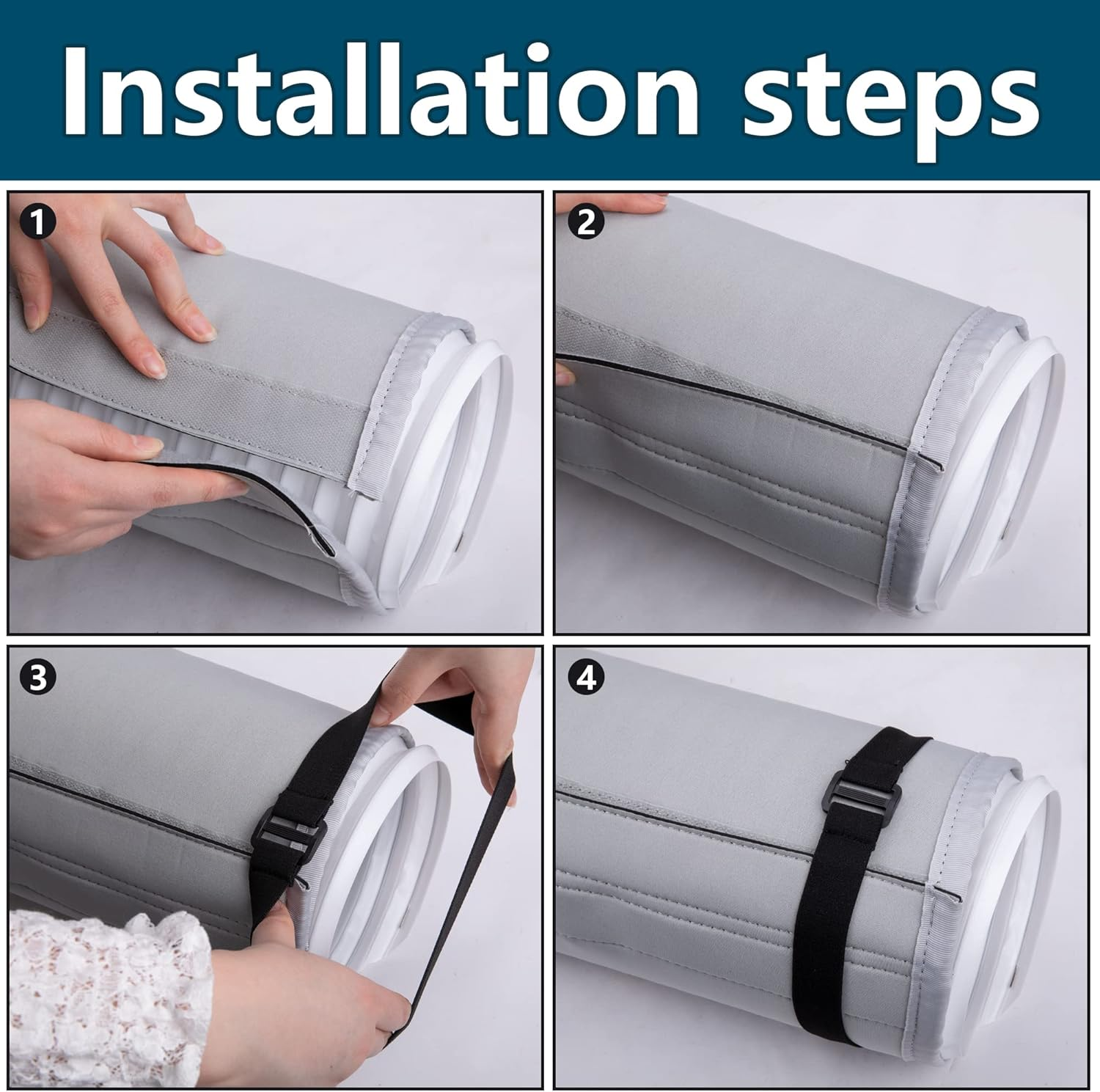 Installation steps

1

2

3

4