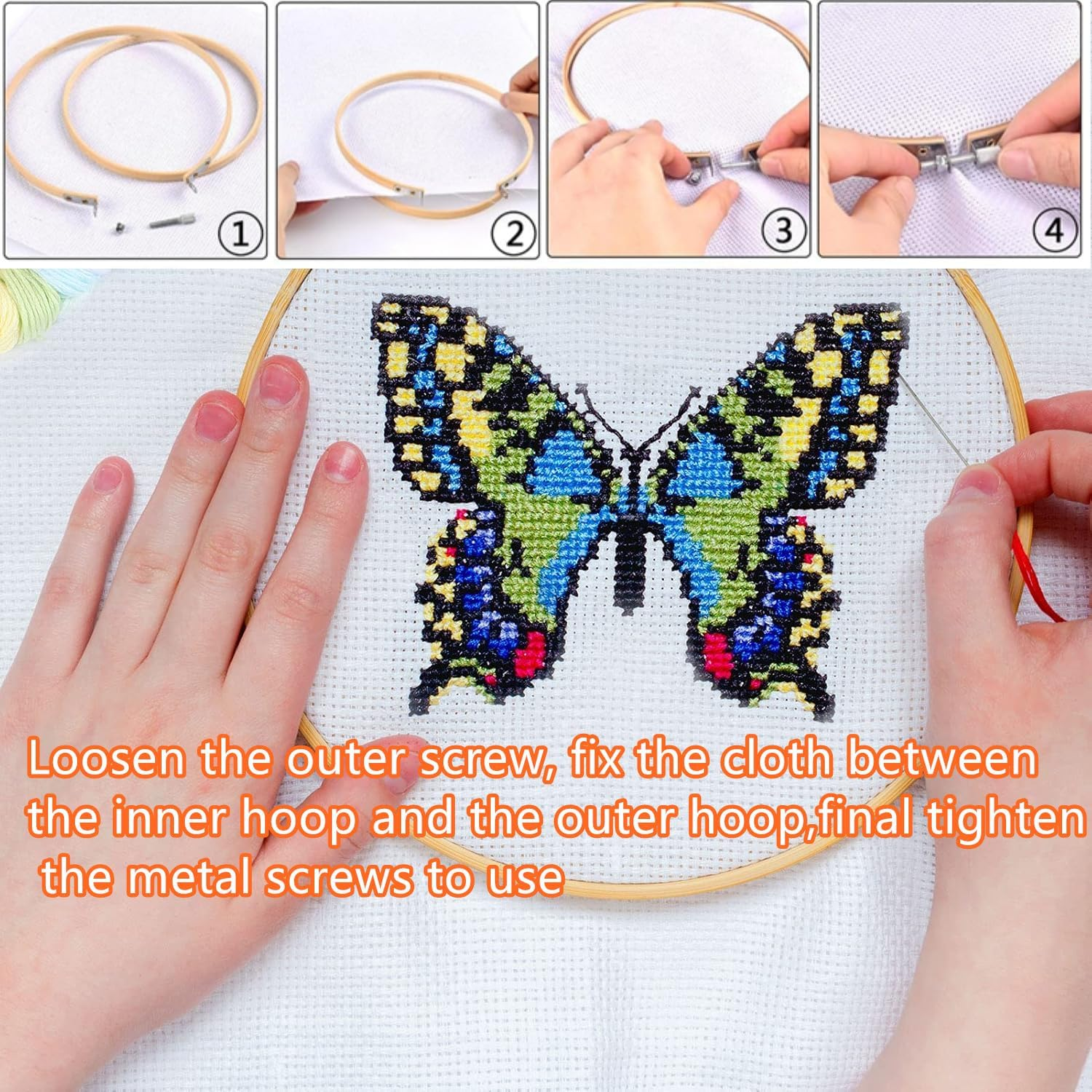 ①

②

③

④

Loosen the outer screw, fix the cloth between the inner hoop and the outer hoop,final tighten the metal screws to use