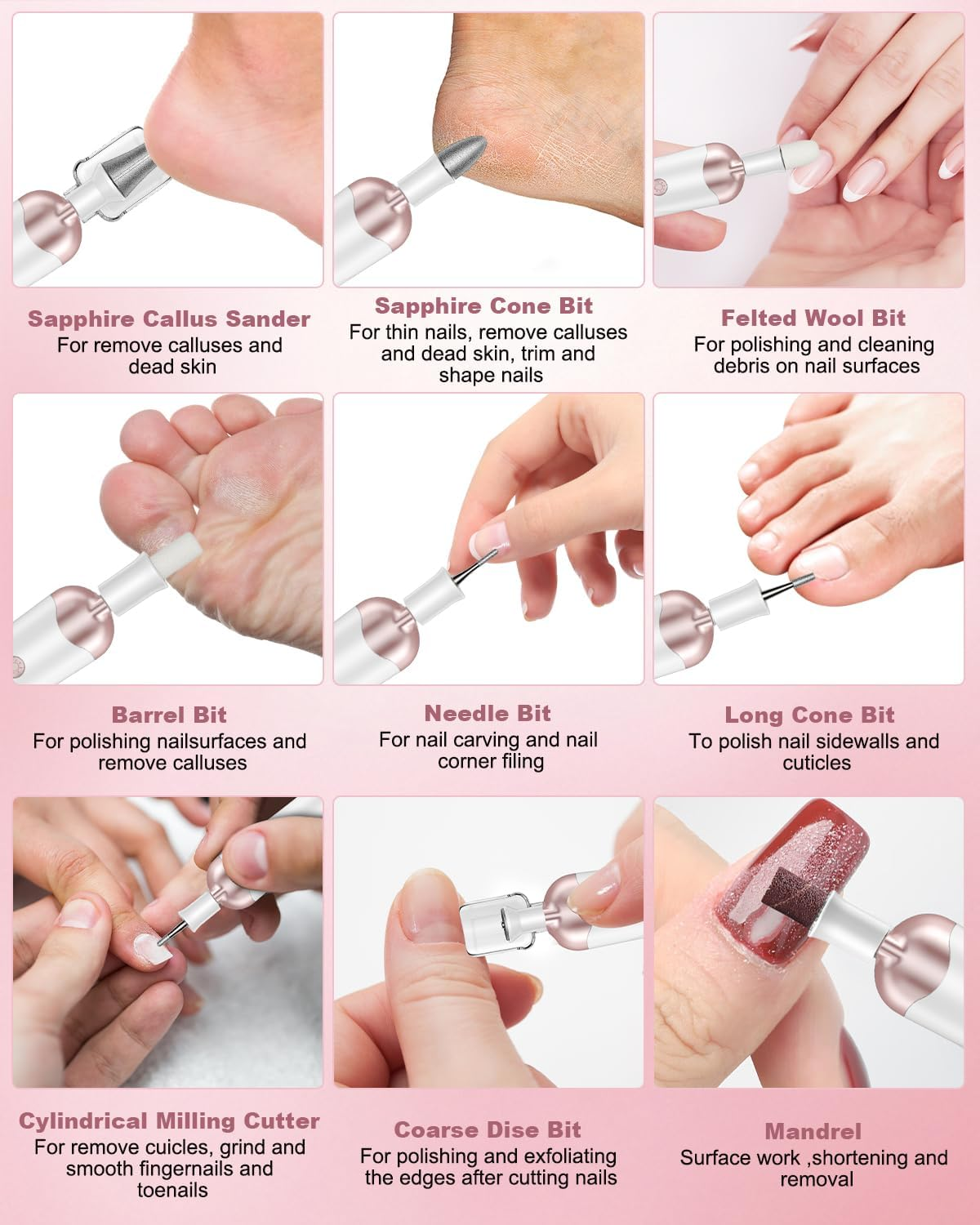 Sapphire Callus Sander
For remove calluses and dead skin

Sapphire Cone Bit
For thin nails, remove calluses and dead skin, trim and shape nails

Felted Wool Bit
For polishing and cleaning debris on nail surfaces

Barrel Bit
For polishing nailsurfaces and remove calluses

Needle Bit
For nail carving and nail corner filing

Long Cone Bit
To polish nail sidewalls and cuticles

Cylindrical Milling Cutter
For remove cuicles, grind and smooth fingernails and toenails

Coarse Dise Bit
For polishing and exfoliating the edges after cutting nails

Mandrel
Surface work ,shortening and removal