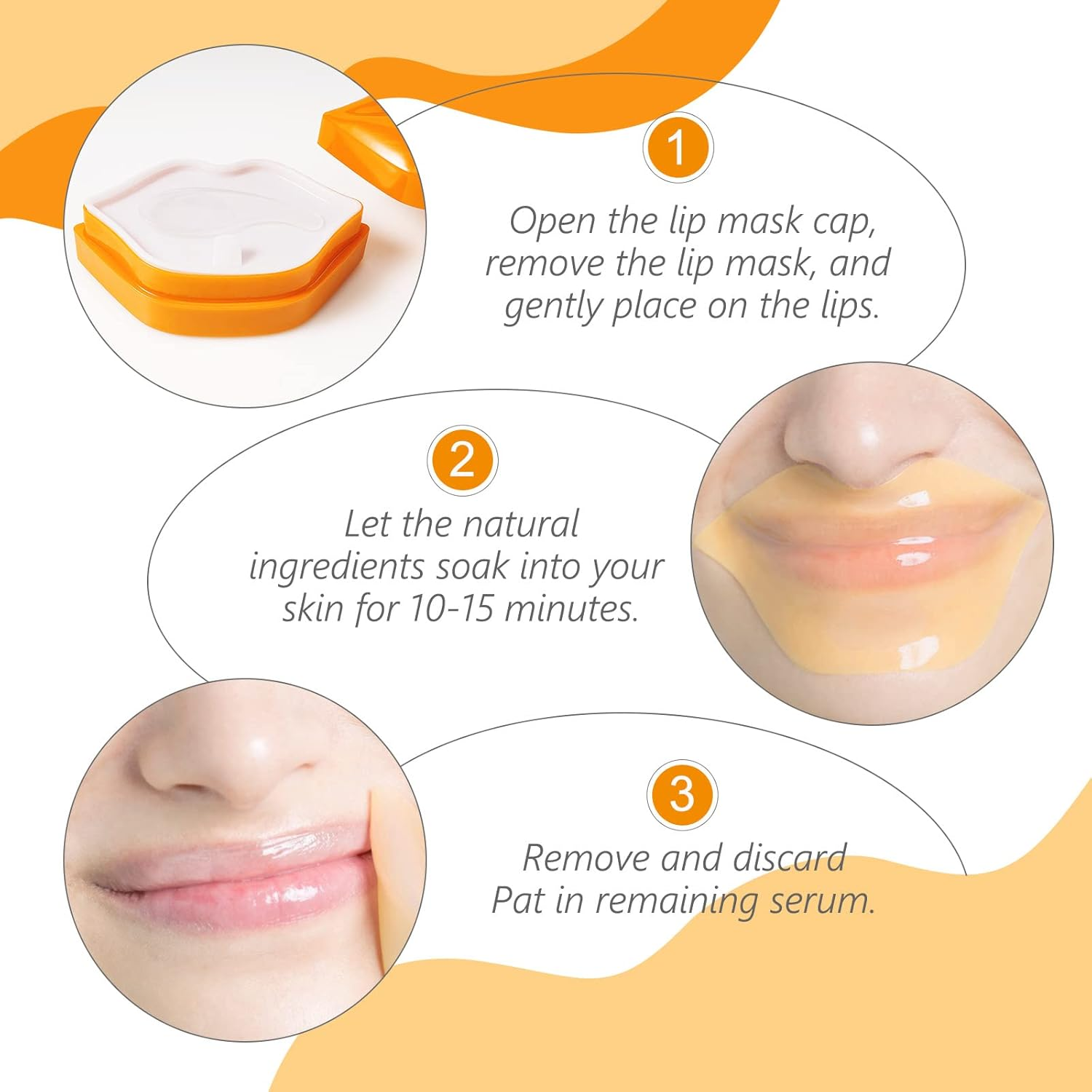 1

Open the lip mask cap, remove the lip mask, and gently place on the lips.

2

Let the natural ingredients soak into your skin for 10-15 minutes.

3

Remove and discard
Pat in remaining serum.