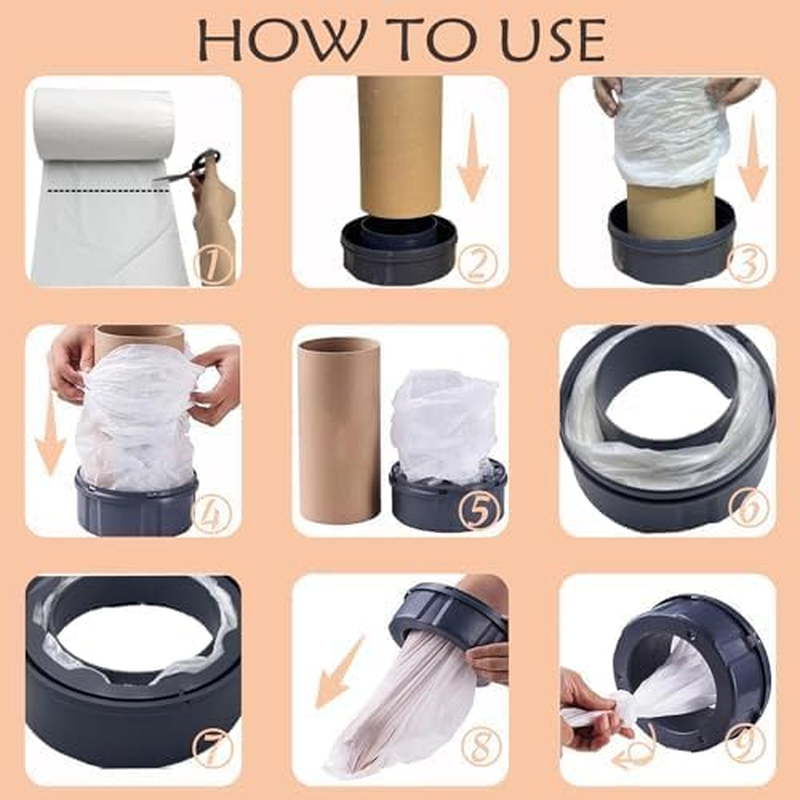 HOW TO USE

1

2

3

4

5

6

7

8

9