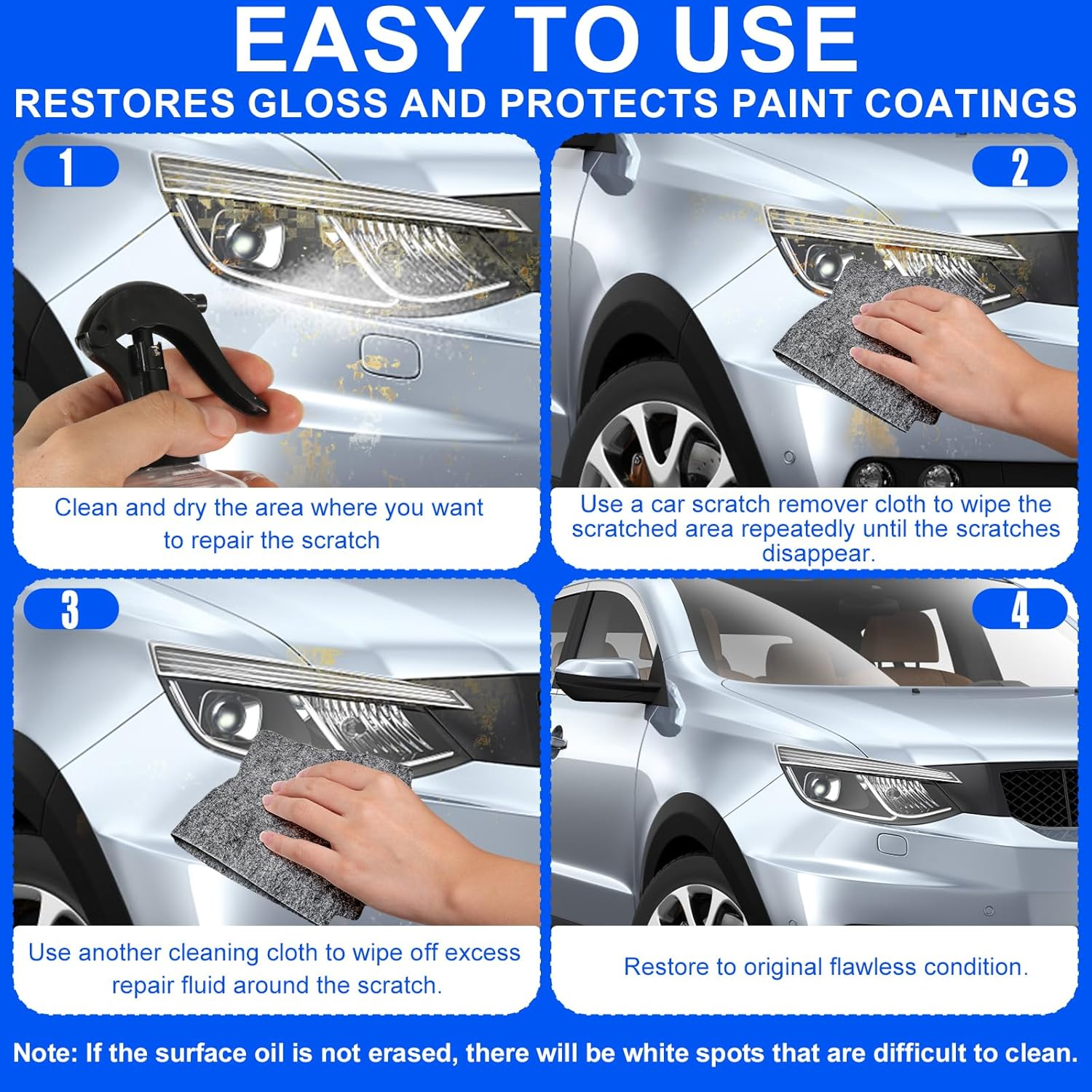 EASY TO USE

RESTORES GLOSS AND PROTECTS PAINT COATINGS

1

Clean and dry the area where you want to repair the scratch

2

Use a car scratch remover cloth to wipe the scratched area repeatedly until the scratches disappear.

3

Use another cleaning cloth to wipe off excess repair fluid around the scratch.

4

Restore to original flawless condition.

Note: If the surface oil is not erased, there will be white spots that are difficult to clean.