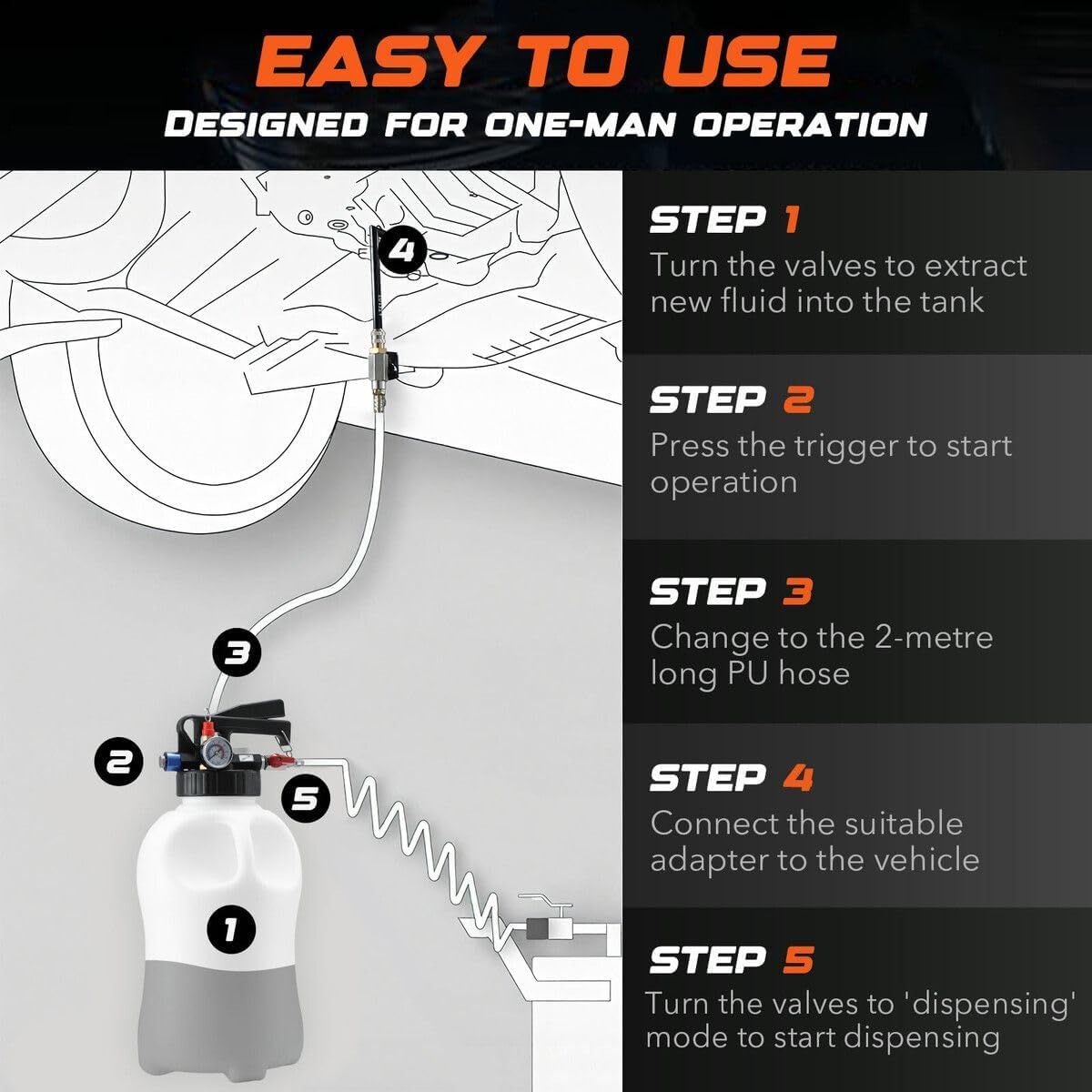 EASY TO USE
DESIGNED FOR ONE-MAN OPERATION

4
3
2
5
1

STEP 1
Turn the valves to extract new fluid into the tank

STEP 2
Press the trigger to start operation

STEP 3
Change to the 2-metre long PU hose

STEP 4
Connect the suitable adapter to the vehicle

STEP 5
Turn the valves to 'dispensing' mode to start dispensing