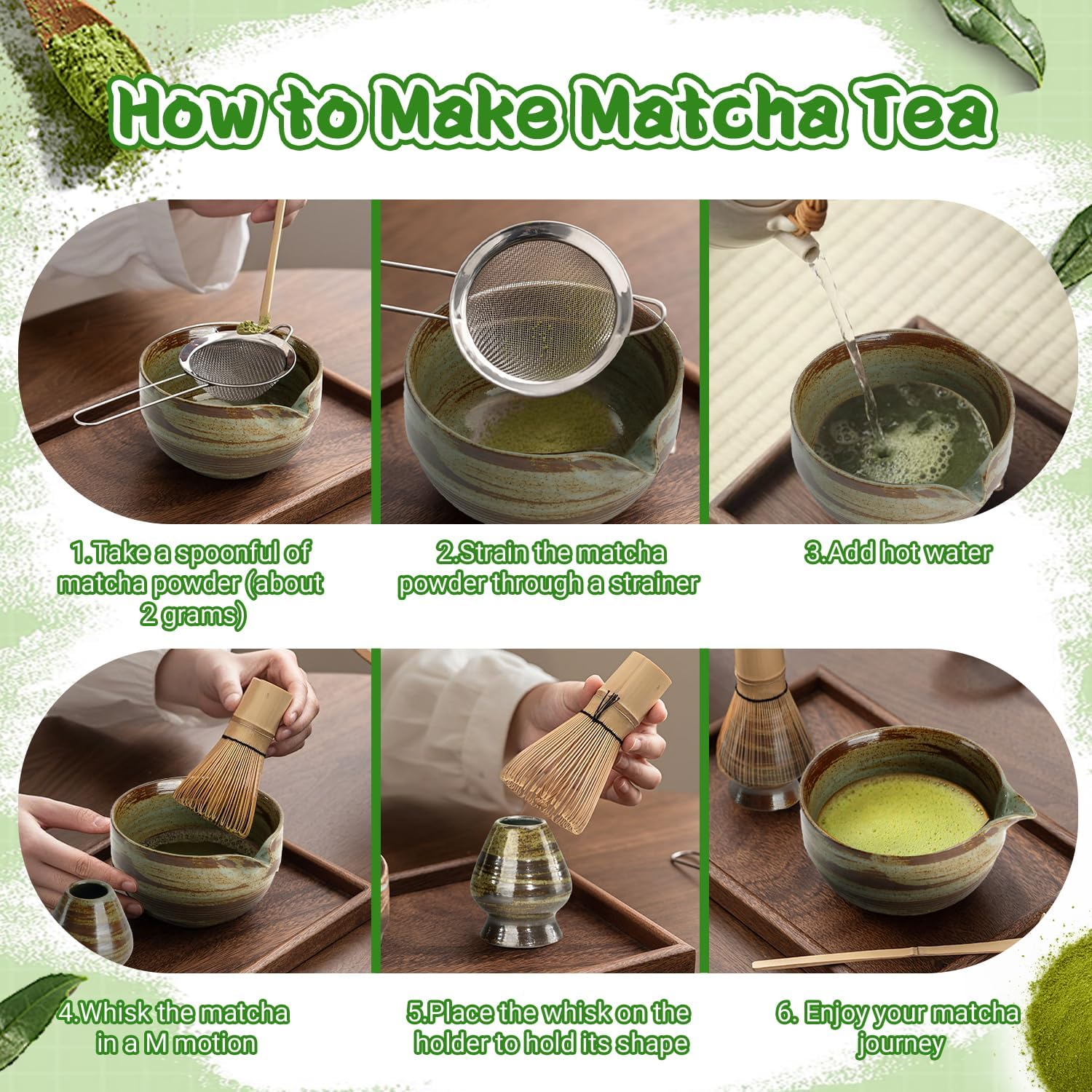 How to Make Matcha Tea

1.Take a spoonful of matcha powder (about 2 grams)

2.Strain the matcha powder through a strainer

3.Add hot water

4.Whisk the matcha in a M motion

5.Place the whisk on the holder to hold its shape

6. Enjoy your matcha journey