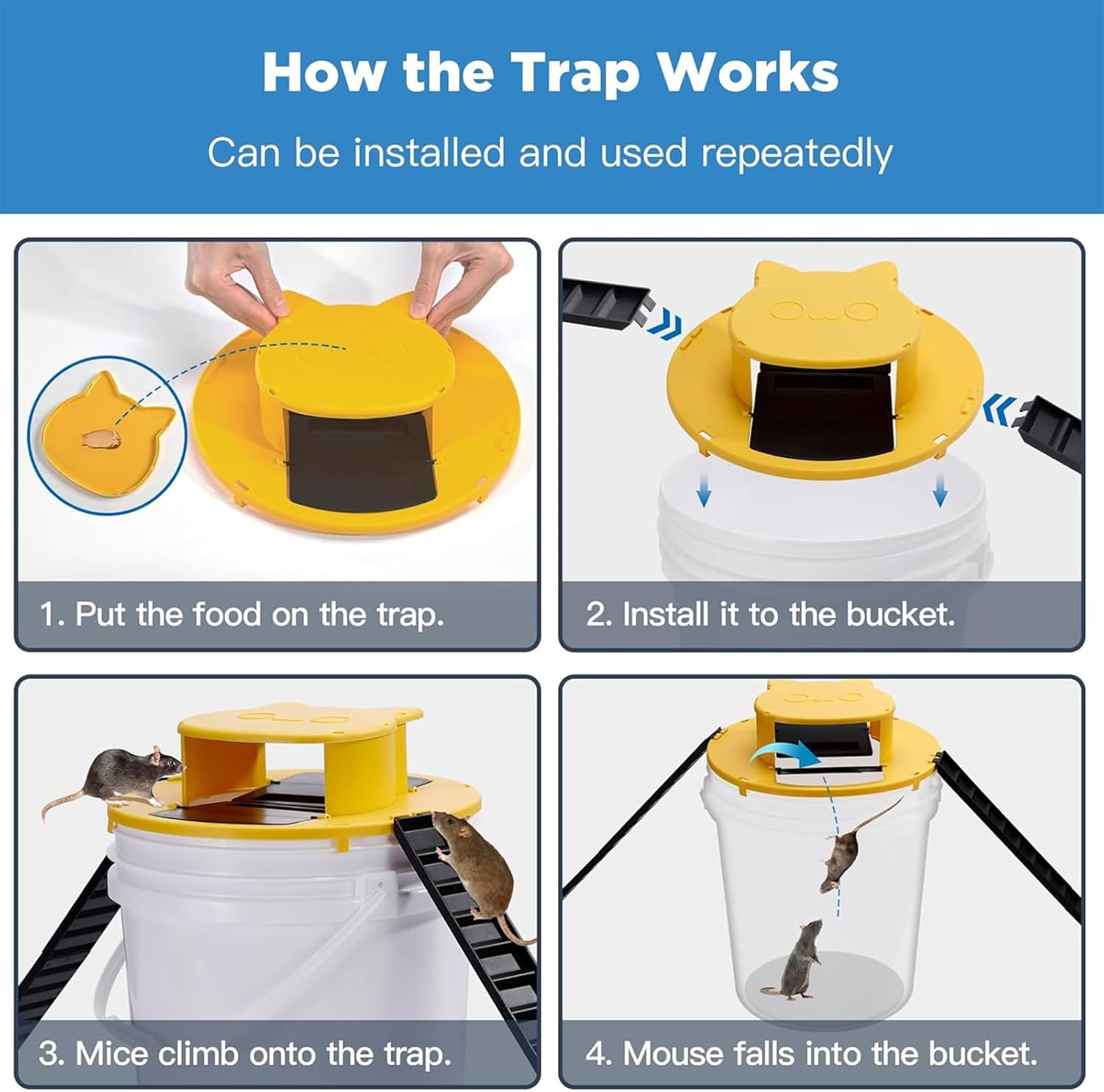 How the Trap Works

Can be installed and used repeatedly

1. Put the food on the trap.

2. Install it to the bucket.

3. Mice climb onto the trap.

4. Mouse falls into the bucket.