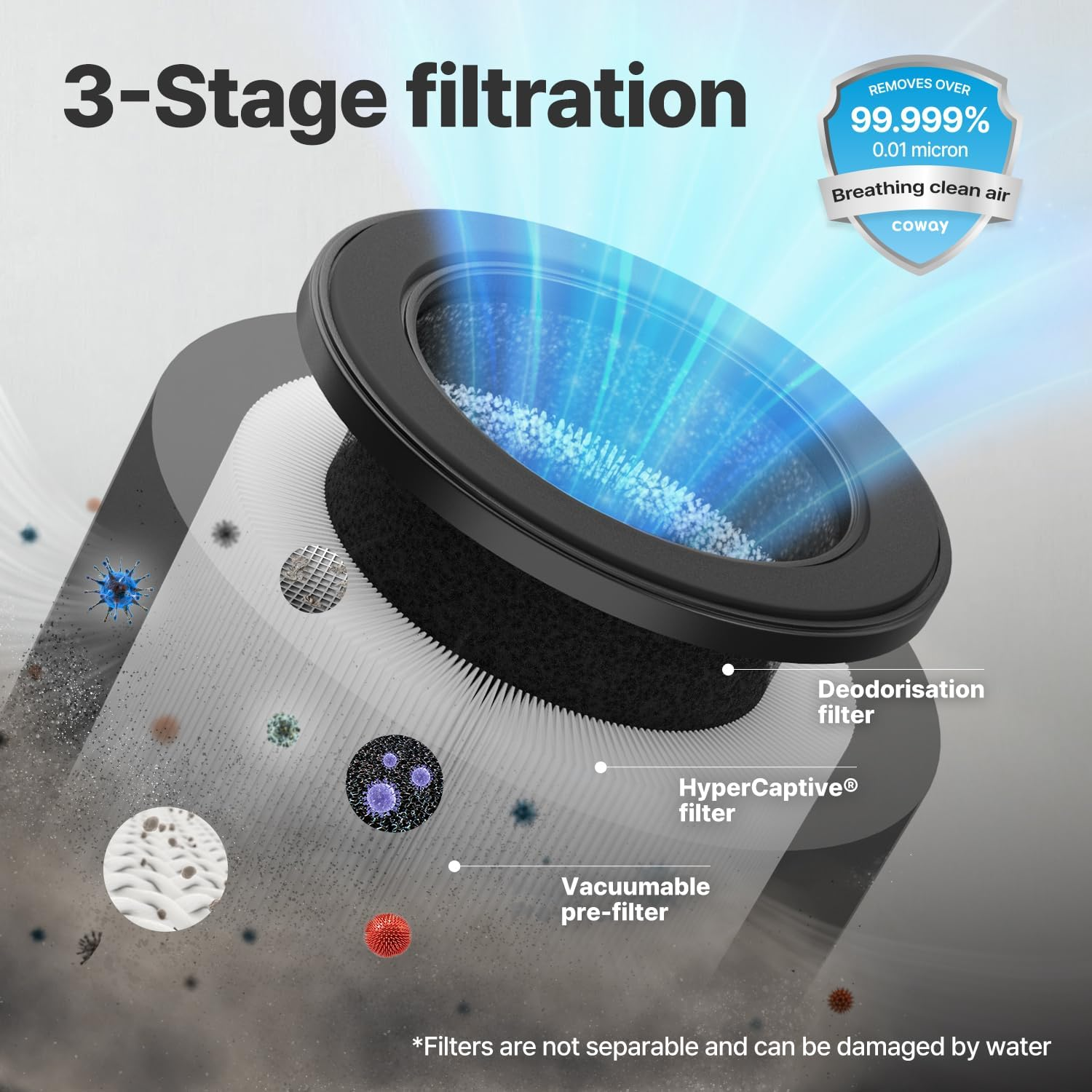 3-Stage filtration

REMOVES OVER
99.999%
0.01 micron
Breathing clean air
coway

Deodorisation filter

HyperCaptive® filter

Vacuumable pre-filter

*Filters are not separable and can be damaged by water