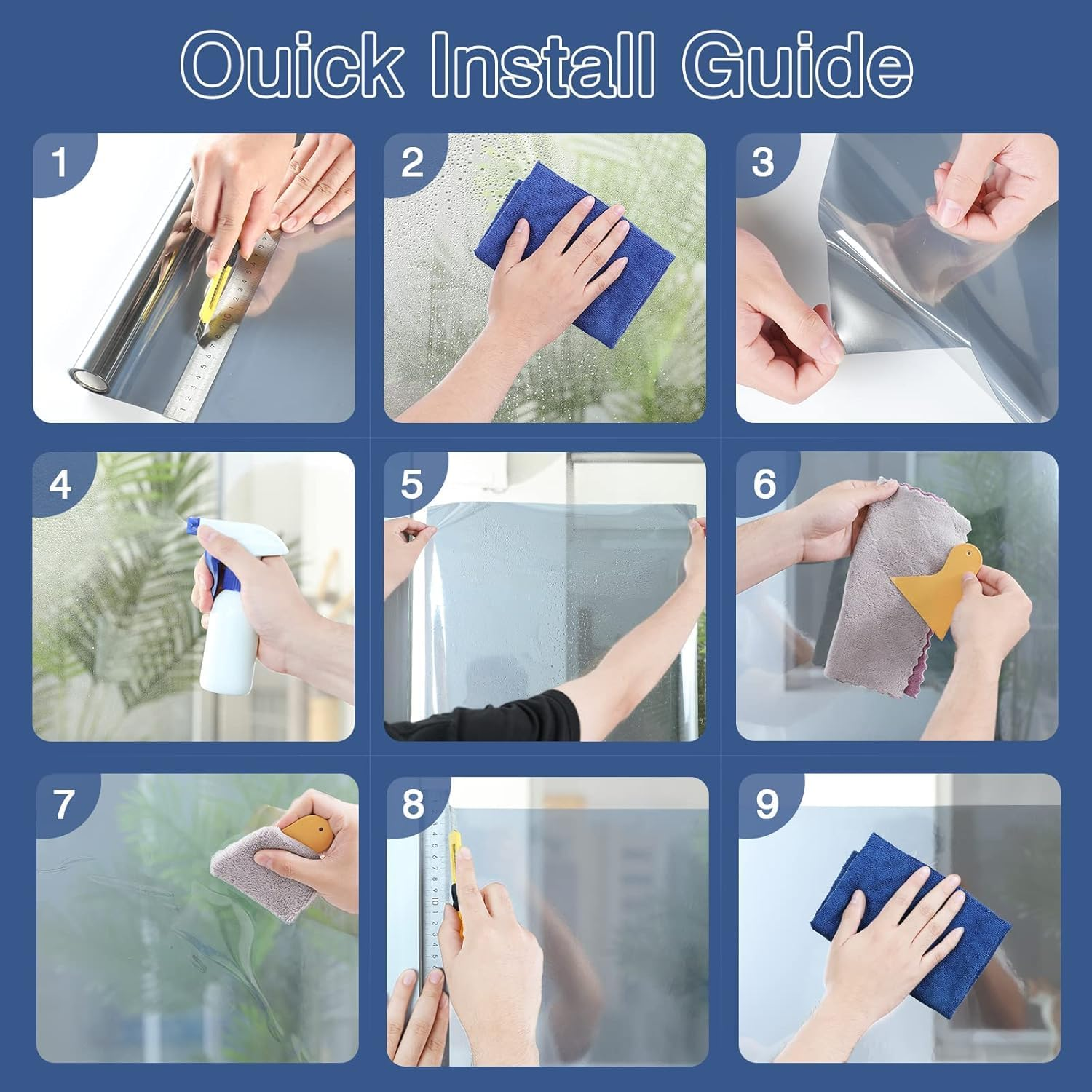 Ouick Install Guide

1

2

3

4

5

6

7

8

9