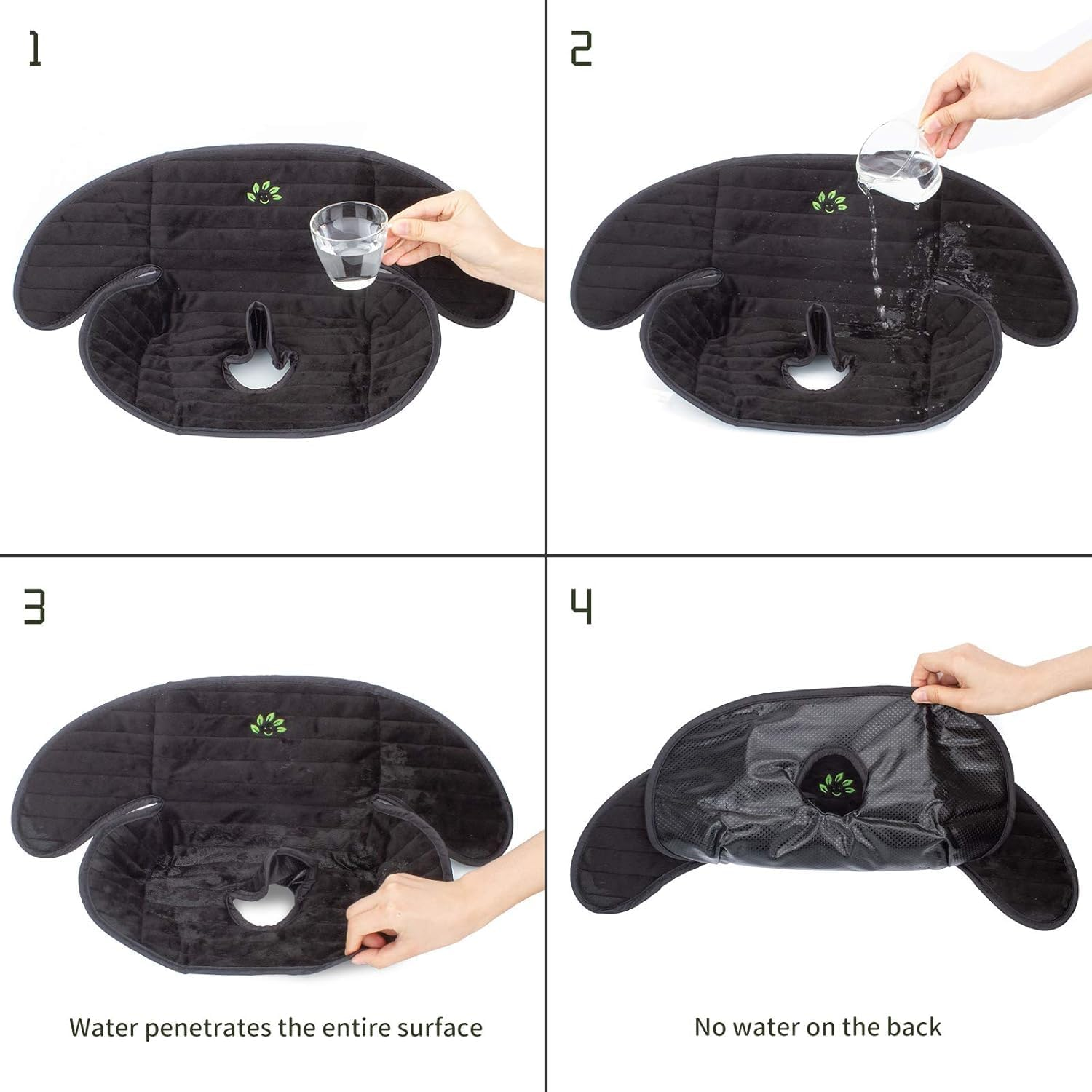 1

2

3

Water penetrates the entire surface

4

No water on the back