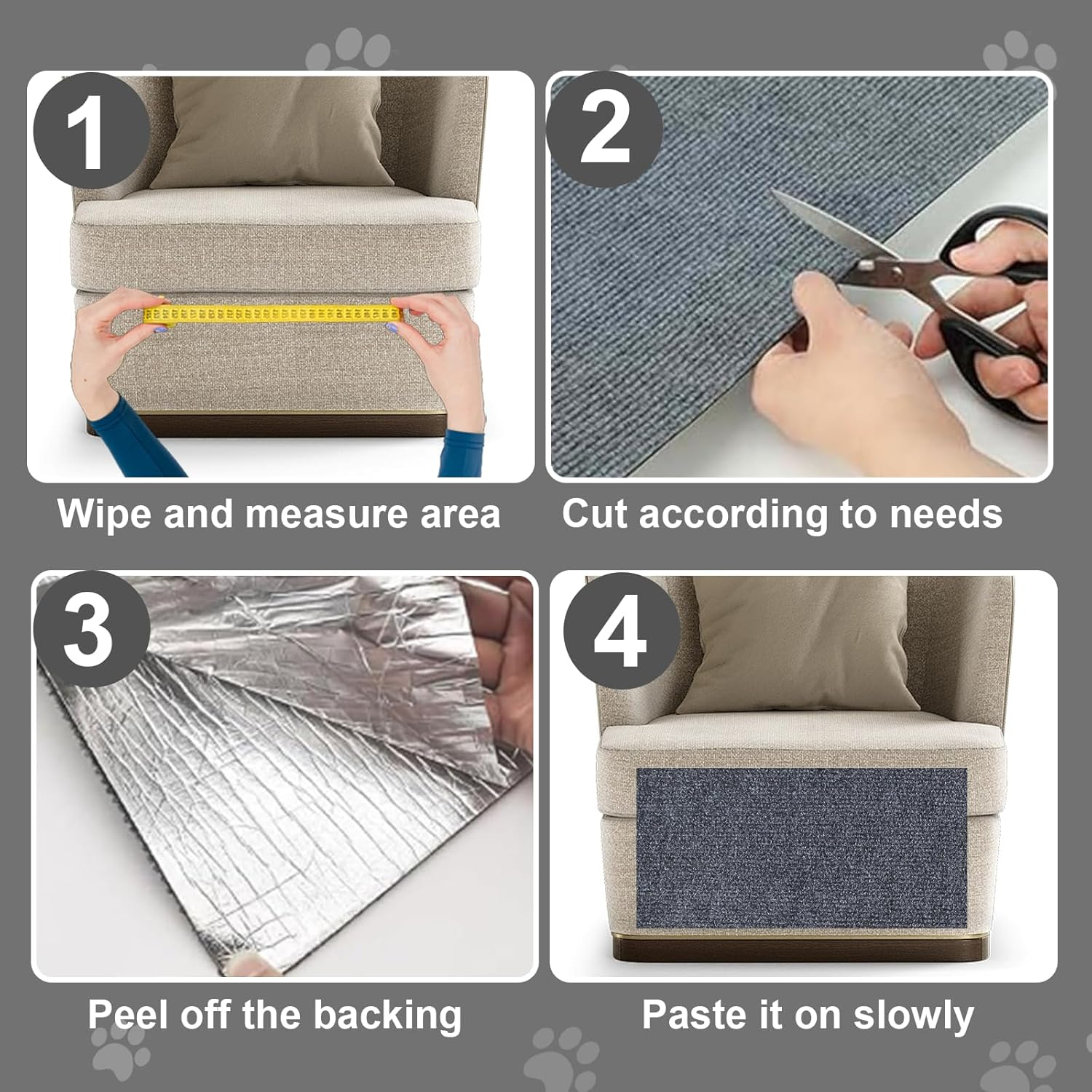 1

Wipe and measure area

2

Cut according to needs

3

Peel off the backing

4

Paste it on slowly