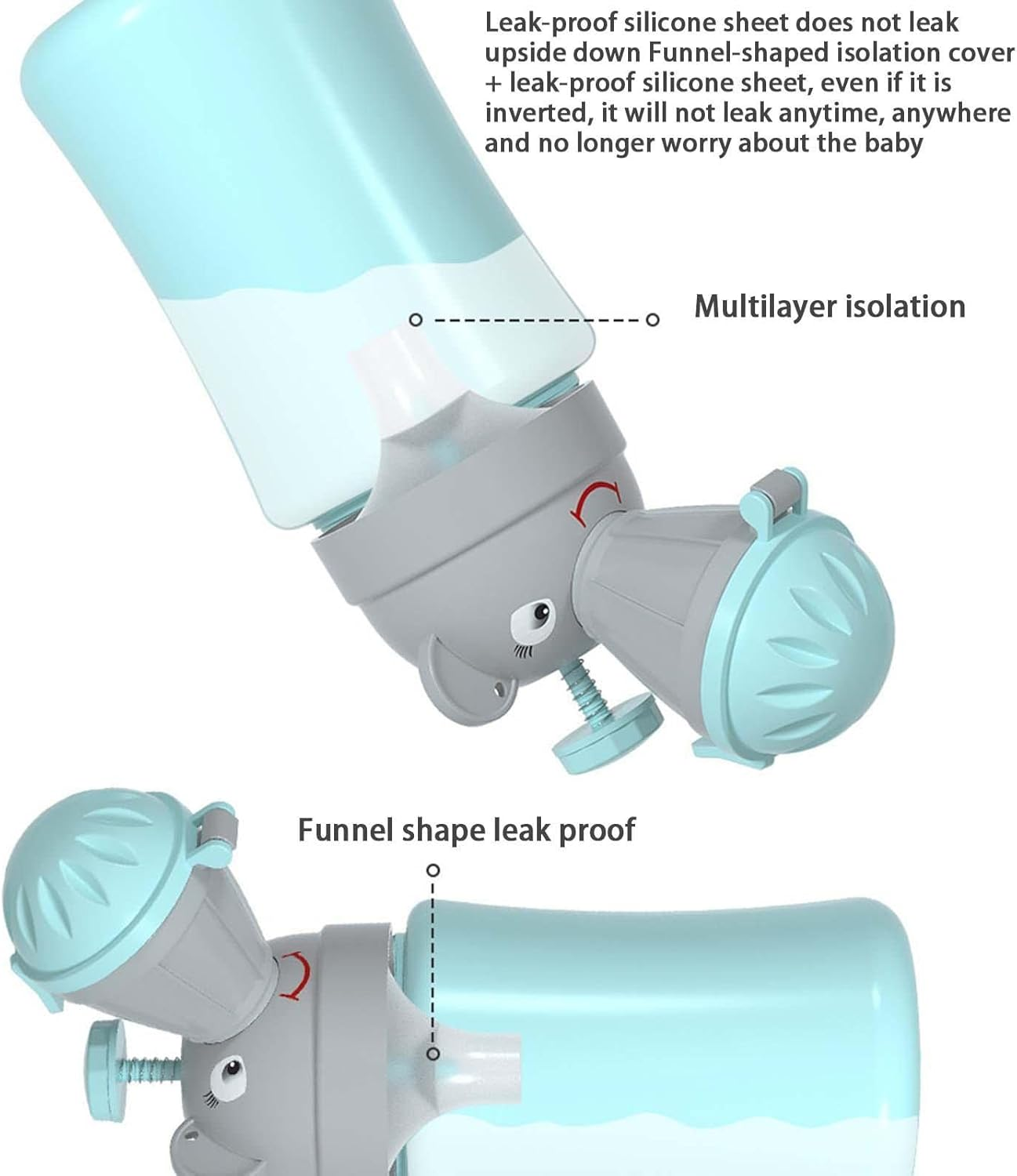 Leak-proof silicone sheet does not leak upside down Funnel-shaped isolation cover + leak-proof silicone sheet, even if it is inverted, it will not leak anytime, anywhere and no longer worry about the baby

Multilayer isolation

Funnel shape leak proof