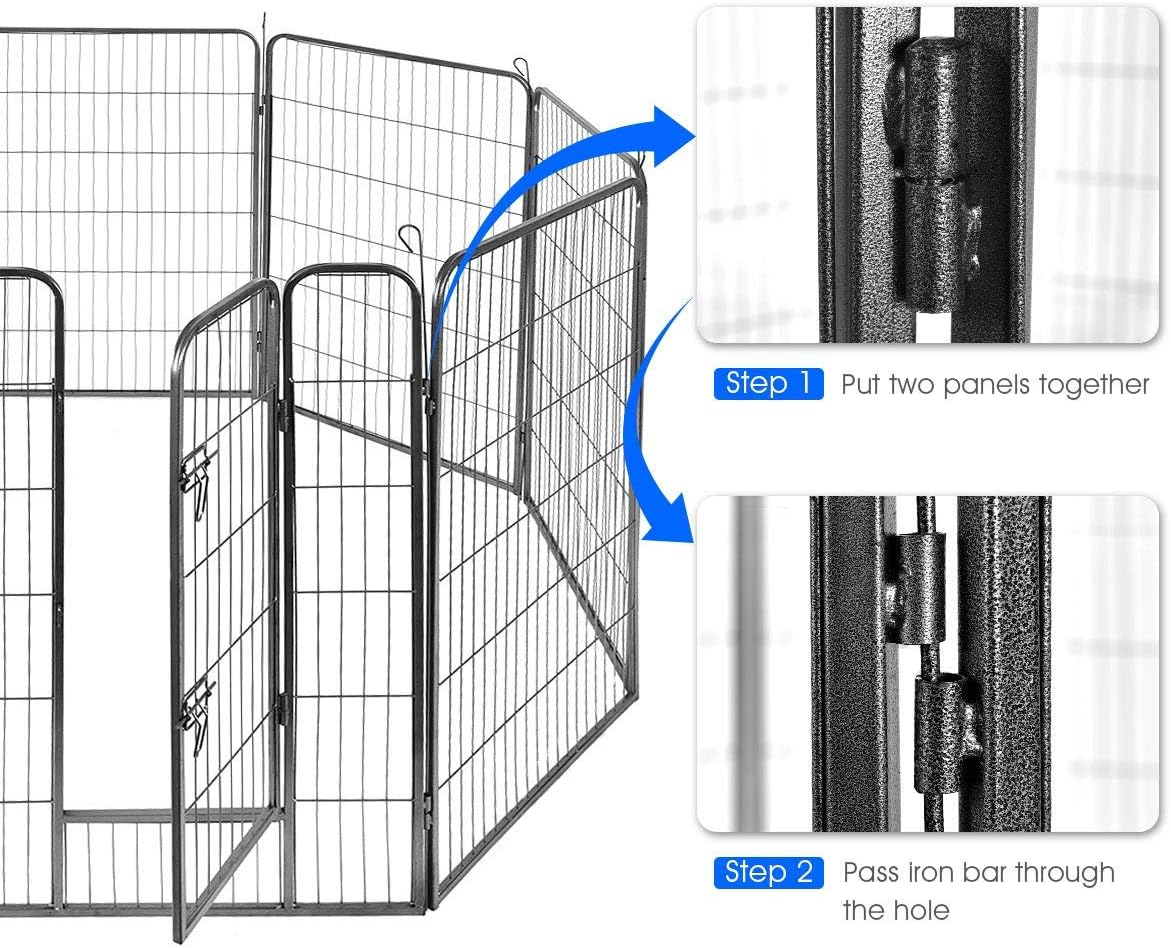 Step 1 Put two panels together

Step 2 Pass iron bar through the hole