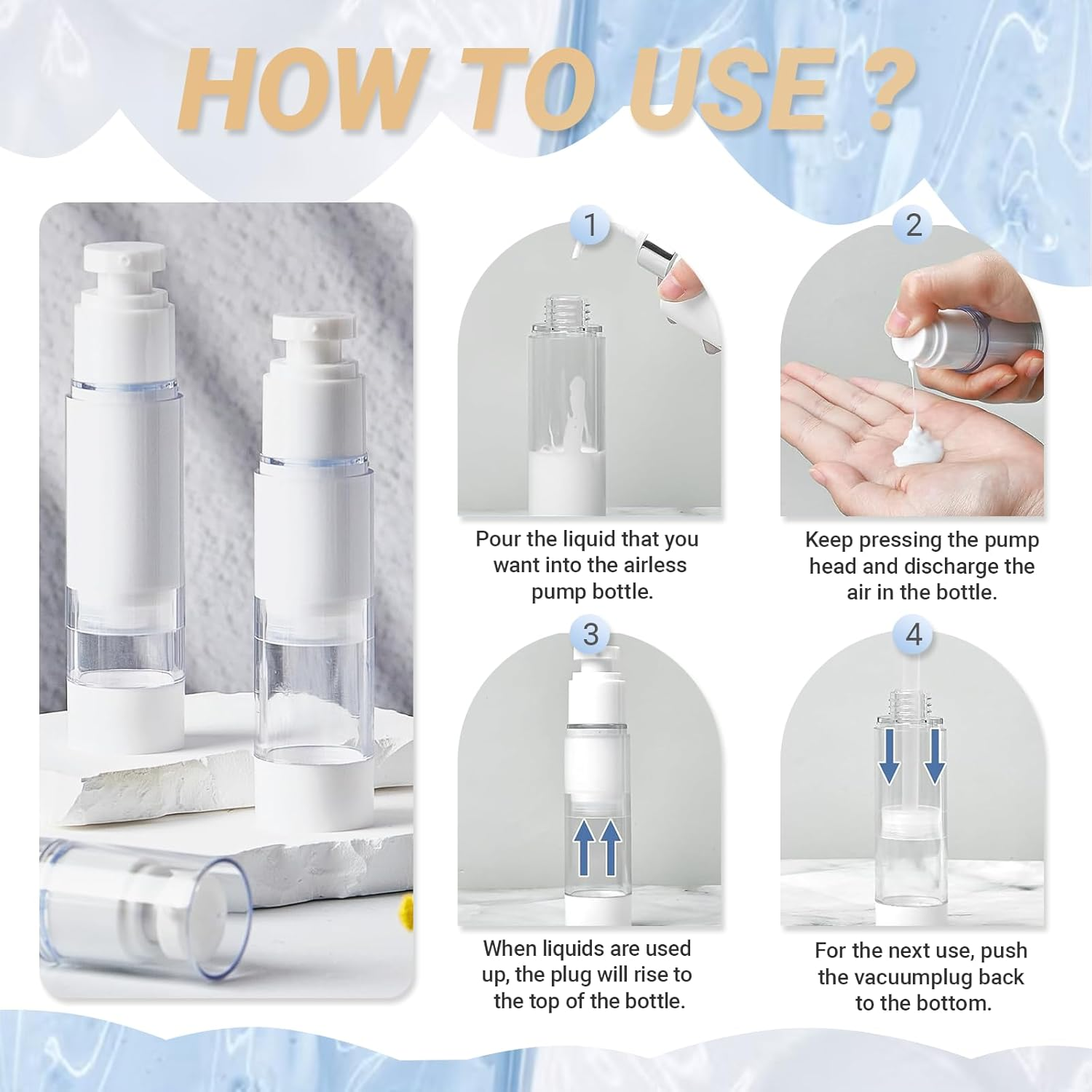 HOW TO USE ?

1

Pour the liquid that you want into the airless pump bottle.

2

Keep pressing the pump head and discharge the air in the bottle.

3

When liquids are used up, the plug will rise to the top of the bottle.

4

For the next use, push the vacuumplug back to the bottom.