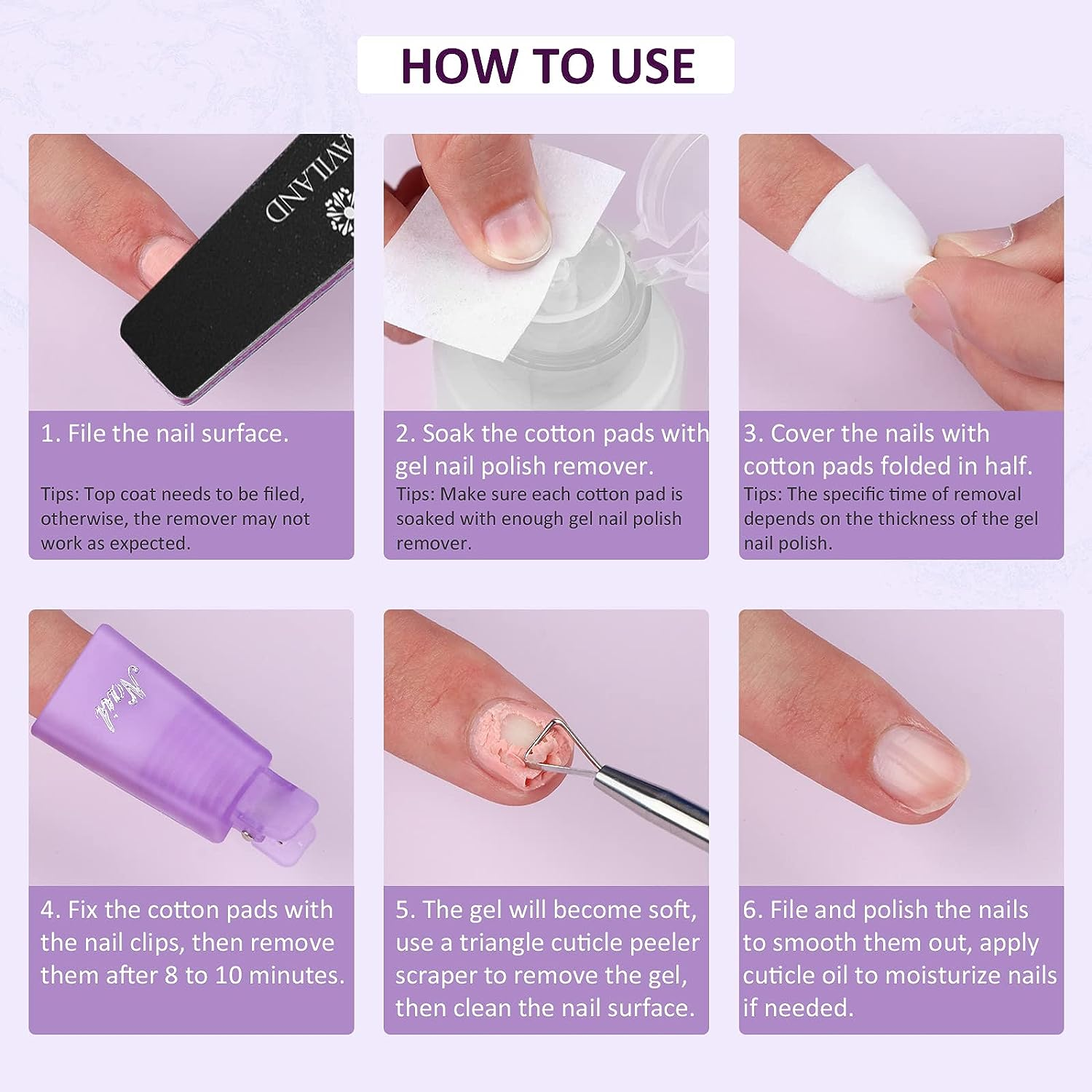 HOW TO USE

AVILAND

1. File the nail surface.

Tips: Top coat needs to be filed, otherwise, the remover may not work as expected.

2. Soak the cotton pads with gel nail polish remover.

Tips: Make sure each cotton pad is soaked with enough gel nail polish remover.

3. Cover the nails with cotton pads folded in half.

Tips: The specific time of removal depends on the thickness of the gel nail polish.

Nail

4. Fix the cotton pads with the nail clips, then remove them after 8 to 10 minutes.

5. The gel will become soft, use a triangle cuticle peeler scraper to remove the gel, then clean the nail surface.

6. File and polish the nails to smooth them out, apply cuticle oil to moisturize nails if needed.