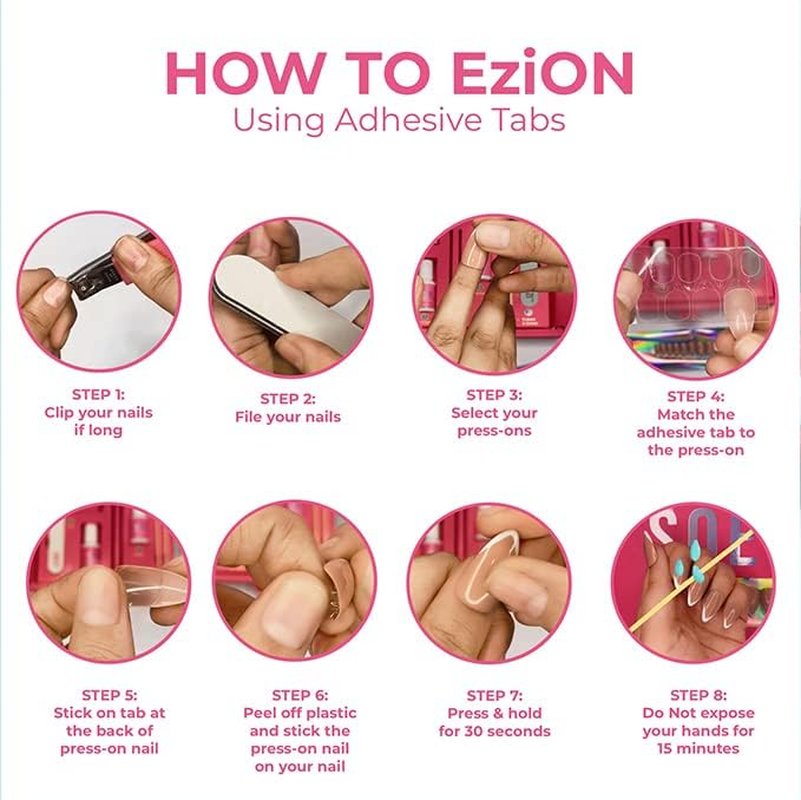 HOW TO EziON
Using Adhesive Tabs

STEP 1:
Clip your nails if long

STEP 2:
File your nails

STEP 3:
Select your press-ons

STEP 4:
Match the adhesive tab to the press-on

STEP 5:
Stick on tab at the back of press-on nail

STEP 6:
Peel off plastic and stick the press-on nail on your nail

STEP 7:
Press & hold for 30 seconds

STEP 8:
Do Not expose your hands for 15 minutes