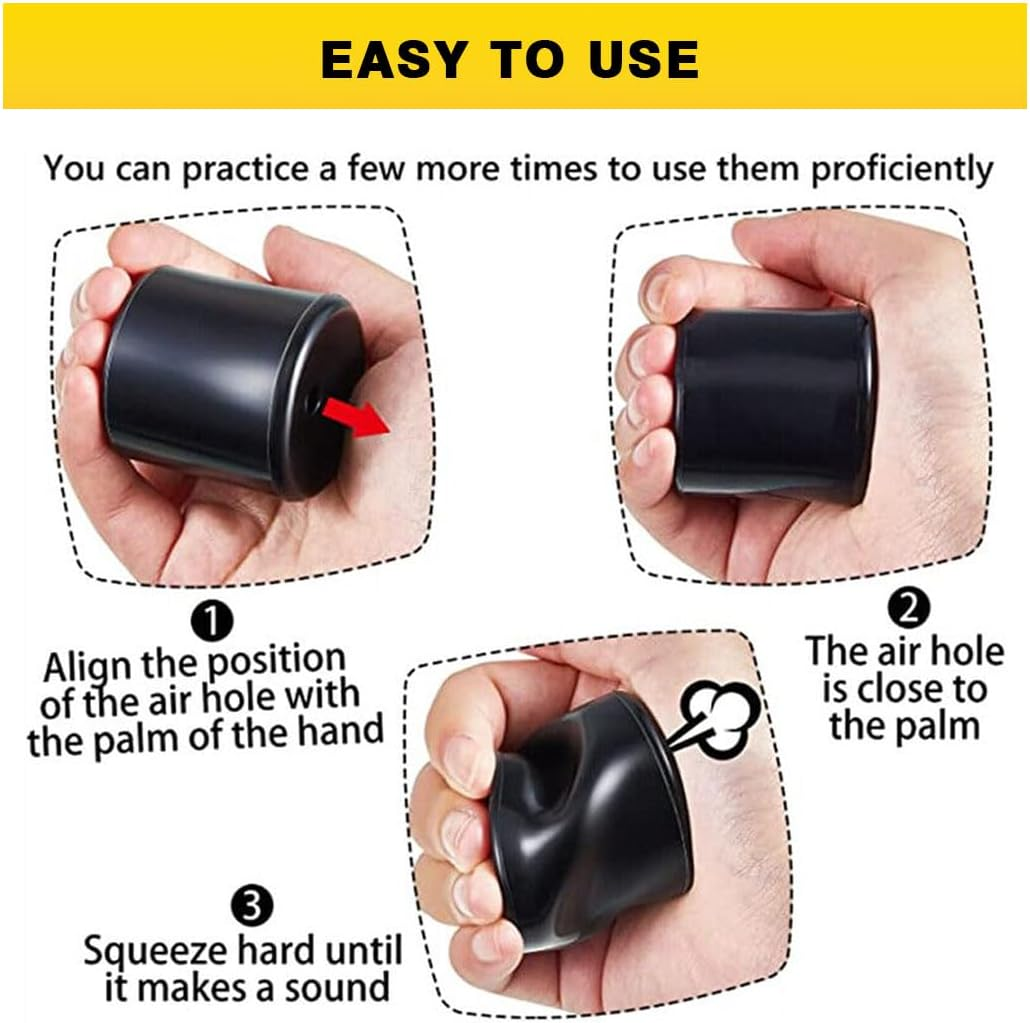 EASY TO USE

You can practice a few more times to use them proficiently

1
Align the position of the air hole with the palm of the hand

2
The air hole is close to the palm

3
Squeeze hard until it makes a sound