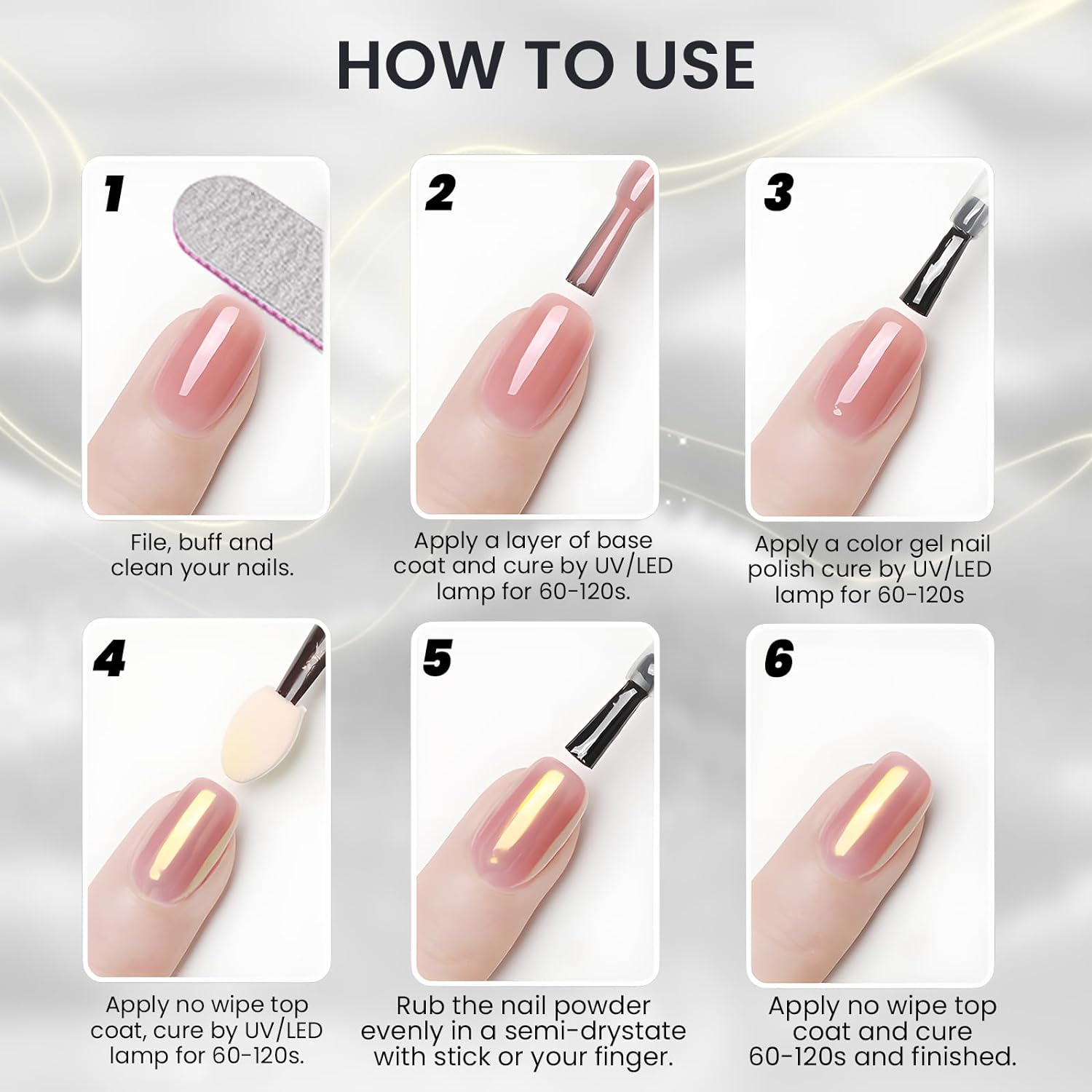 HOW TO USE

1

File, buff and clean your nails.

2

Apply a layer of base coat and cure by UV/LED lamp for 60-120s.

3

Apply a color gel nail polish cure by UV/LED lamp for 60-120s

4

Apply no wipe top coat, cure by UV/LED lamp for 60-120s.

5

Rub the nail powder evenly in a semi-drystate with stick or your finger.

6

Apply no wipe top coat and cure 60-120s and finished.